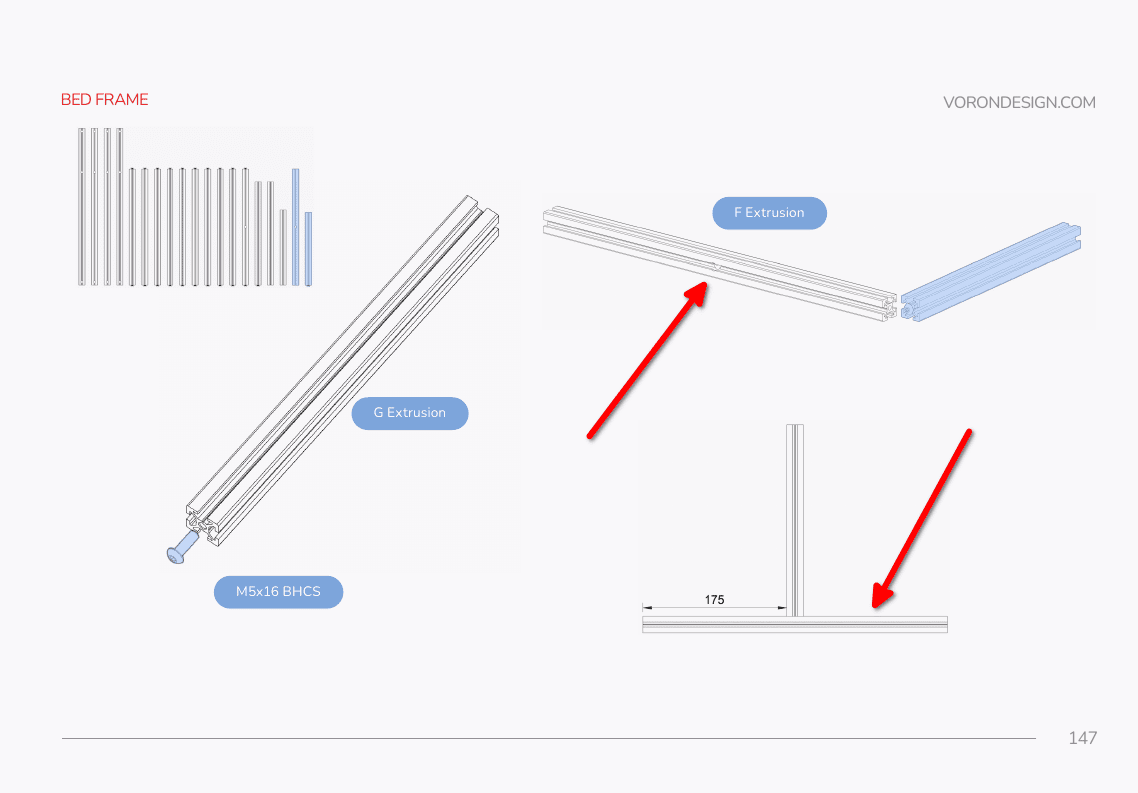 BED FRAME

VORONDESIGN.COM

F Extrusion

G Extrusion

M5x16 BHCS

175

147