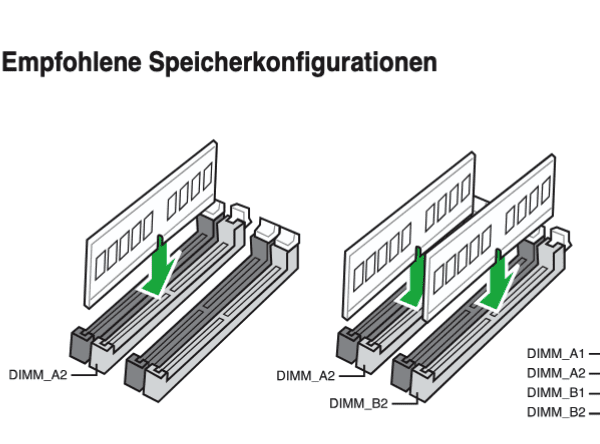 Empfohlene Speicherkonfigurationen

DIMM_A2

DIMM_A2

DIMM_B2

DIMM_A1
DIMM_A2
DIMM_B1
DIMM_B2