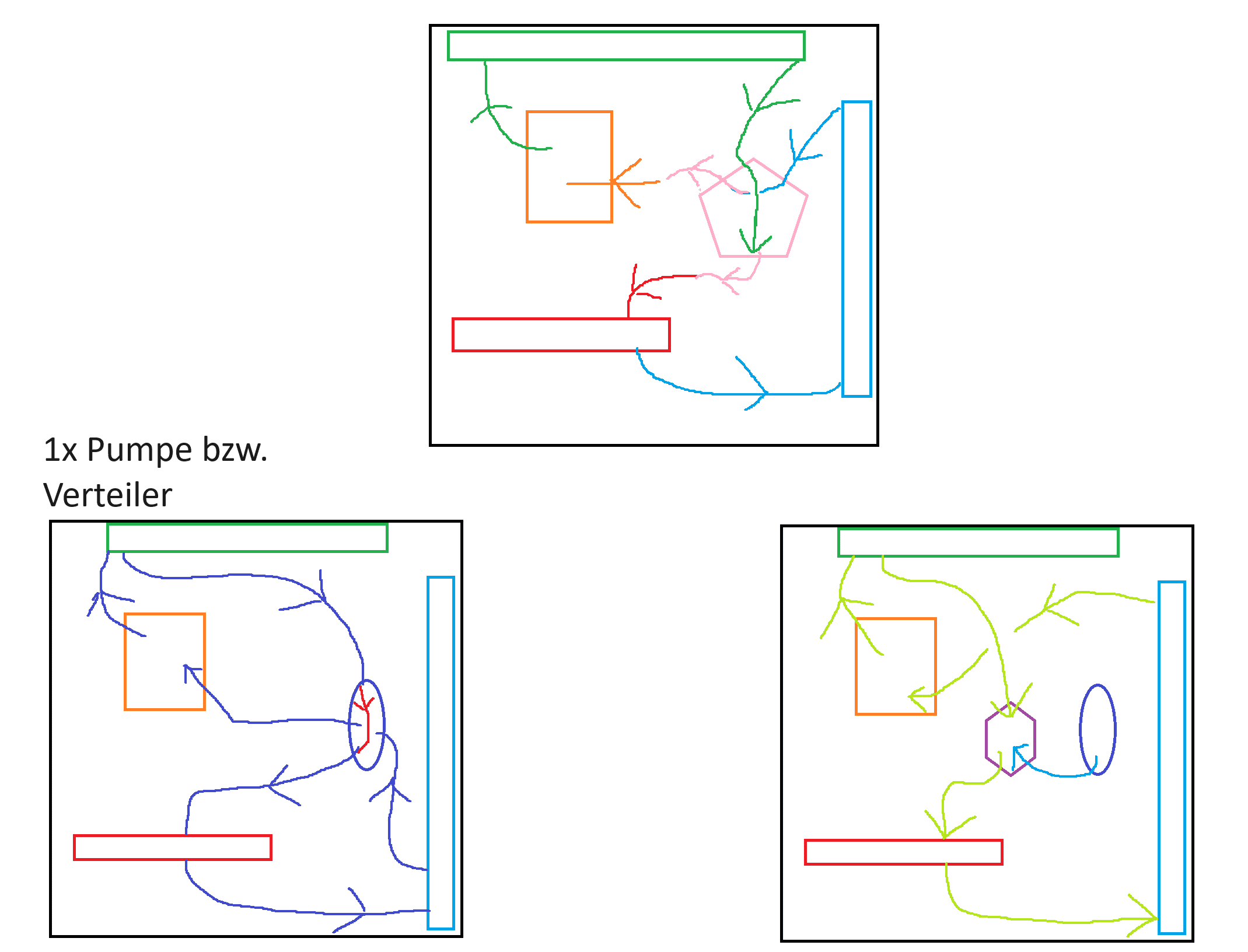 1x Pumpe bzw.
Verteiler