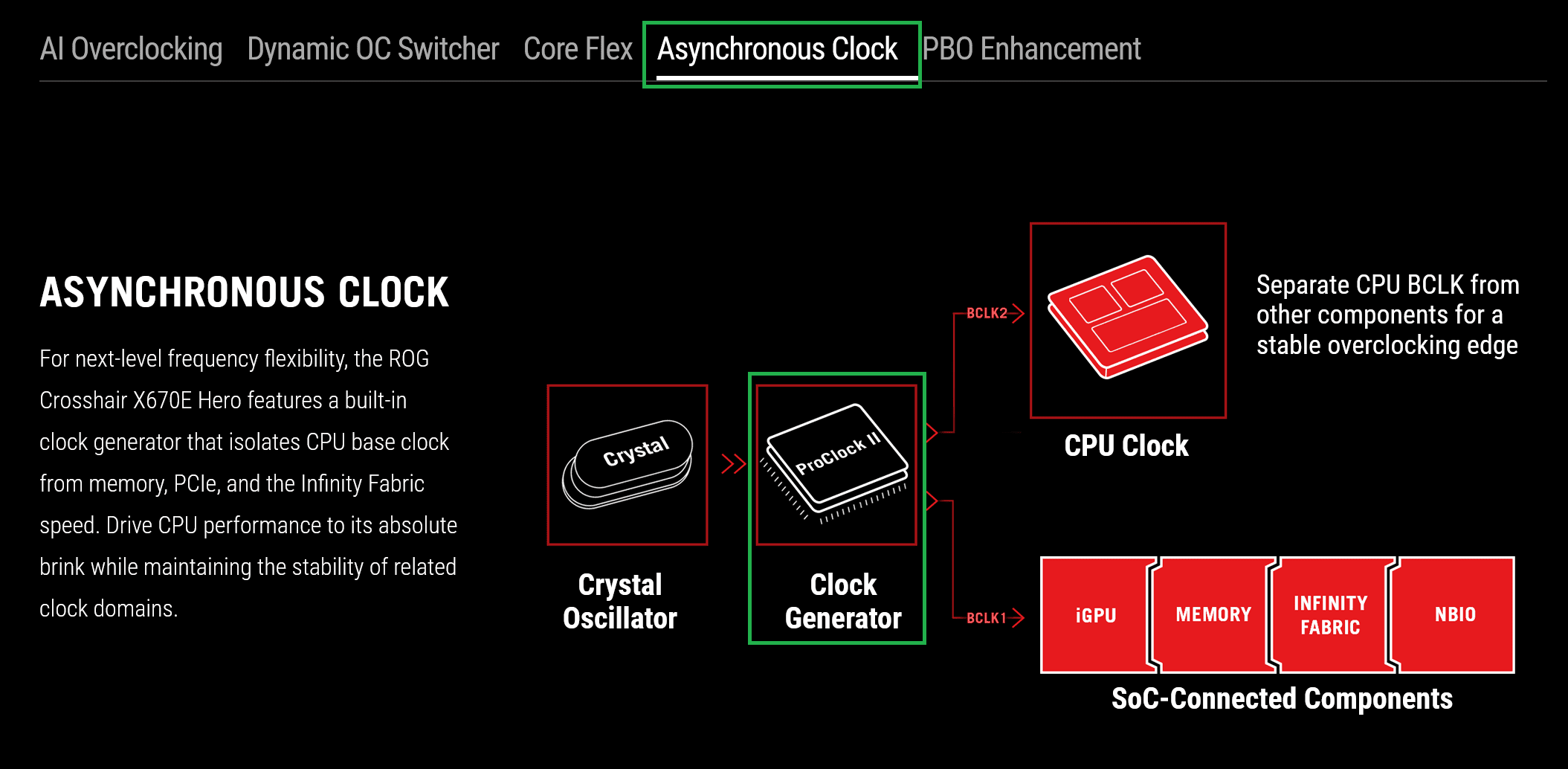 AI Overclocking Dynamic OC Switcher Core Flex Asynchronous Clock PBO Enhancement

ASYNCHRONOUS CLOCK

For next-level frequency flexibility, the ROG Crosshair X670E Hero features a built-in clock generator that isolates CPU base clock from memory, PCIe, and the Infinity Fabric speed. Drive CPU performance to its absolute brink while maintaining the stability of related clock domains.

Crystal

Crystal Oscillator

ProClock II

Clock Generator

BCLK2

CPU Clock

Separate CPU BCLK from other components for a stable overclocking edge

BCLK1

iGPU

MEMORY

INFINITY FABRIC

NBIO

SoC-Connected Components