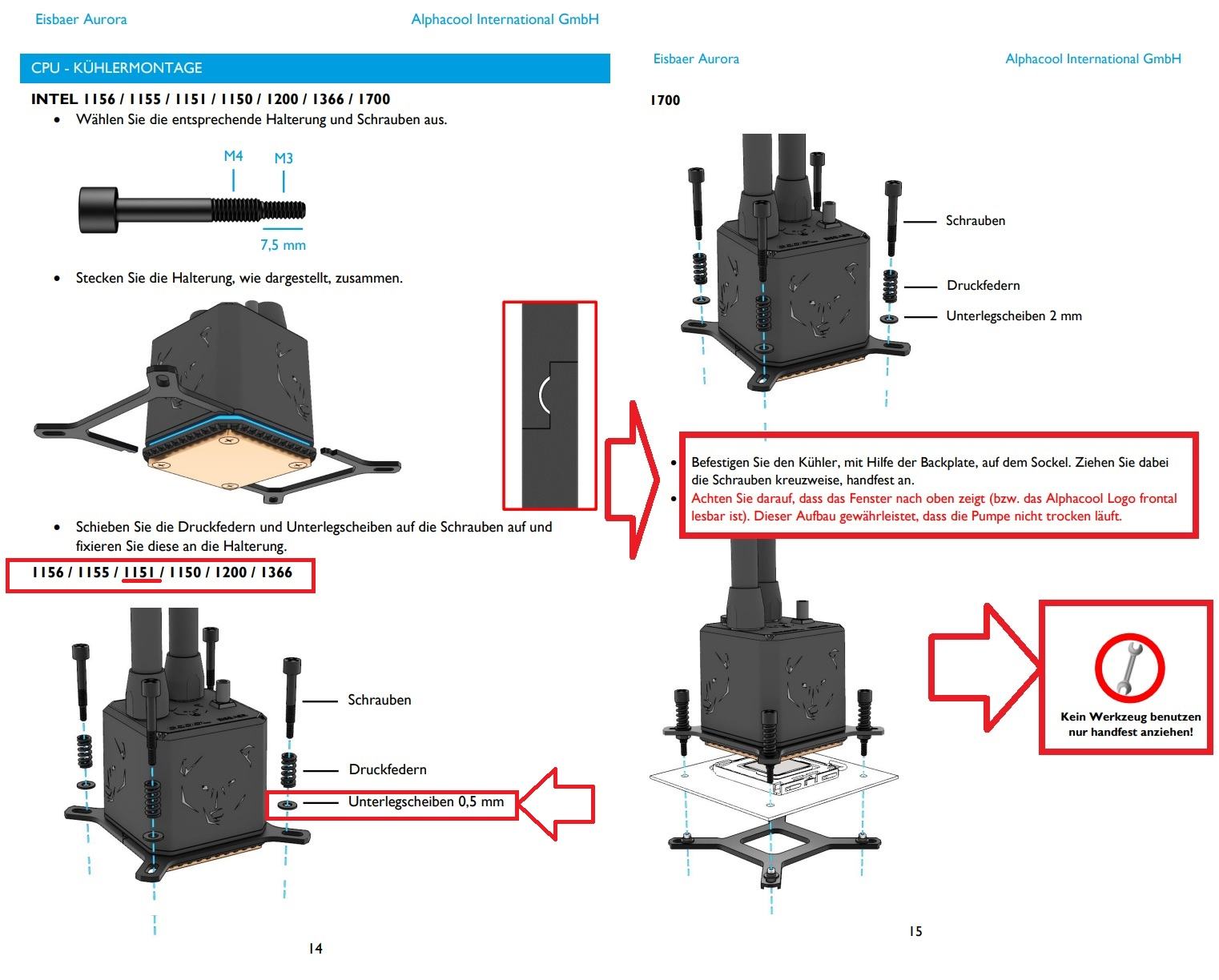 Eisbaer Aurora

Alphacool International GmbH

CPU - KÜHLERMONTAGE

INTEL 1156 / 1155 / 1151 / 1150 / 1200 / 1366 / 1700

• Wählen Sie die entsprechende Halterung und Schrauben aus.

M4

M3

7,5 mm

• Stecken Sie die Halterung, wie dargestellt, zusammen.

• Schieben Sie die Druckfedern und Unterlegscheiben auf die Schrauben auf und fixieren Sie diese an die Halterung.

1156 / 1155 / 1151 / 1150 / 1200 / 1366

Schrauben

Druckfedern

Unterlegscheiben 0,5 mm

14

Eisbaer Aurora

Alphacool International GmbH

1700

Schrauben

Druckfedern

Unterlegscheiben 2 mm

• Befestigen Sie den Kühler, mit Hilfe der Backplate, auf dem Sockel. Ziehen Sie dabei die Schrauben kreuzweise, handfest an.

• Achten Sie darauf, dass das Fenster nach oben zeigt (bzw. das Alphacool Logo frontal lesbar ist). Dieser Aufbau gewährleistet, dass die Pumpe nicht trocken läuft.

Kein Werkzeug benutzen nur handfest anziehen!

15