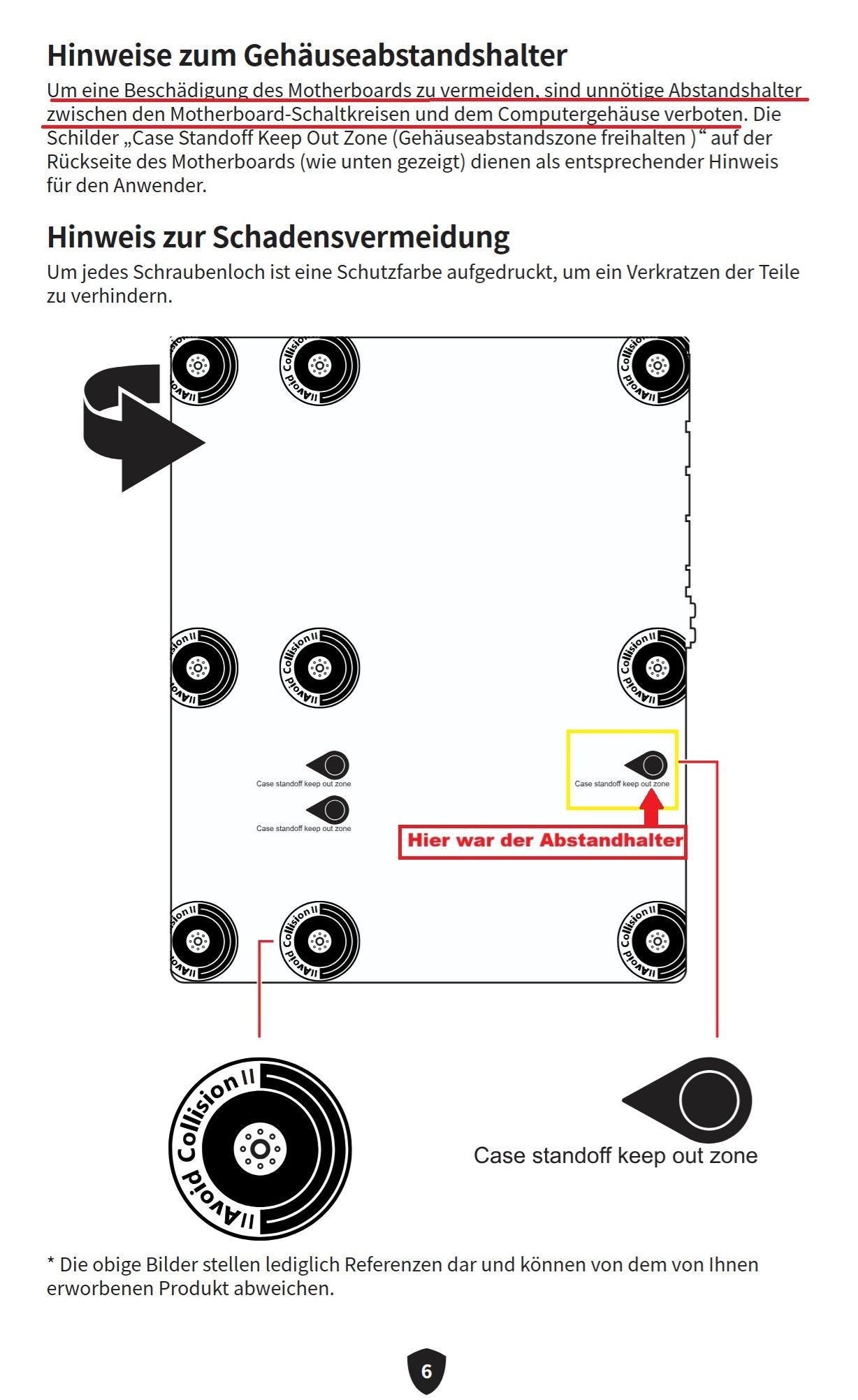 Hinweise zum Gehäuseabstandshalter

Um eine Beschädigung des Motherboards zu vermeiden, sind unnötige Abstandshalter zwischen den Motherboard-Schaltkreisen und dem Computergehäuse verboten. Die Schilder „Case Standoff Keep Out Zone (Gehäuseabstandszone freihalten )“ auf der Rückseite des Motherboards (wie unten gezeigt) dienen als entsprechender Hinweis für den Anwender.

Hinweis zur Schadensvermeidung

Um jedes Schraubenloch ist eine Schutzfarbe aufgedruckt, um ein Verkratzen der Teile zu verhindern.

Avoid Collision

Avoid Collision

Avoid Collision

Avoid Collision

Avoid Collision

Avoid Collision

Case standoff keep out zone

Case standoff keep out zone

Case standoff keep out zone

Hier war der Abstandhalter

Avoid Collision

Avoid Collision

Avoid Collision

Avoid Collision

Case standoff keep out zone

* Die obige Bilder stellen lediglich Referenzen dar und können von dem von Ihnen erworbenen Produkt abweichen.

6