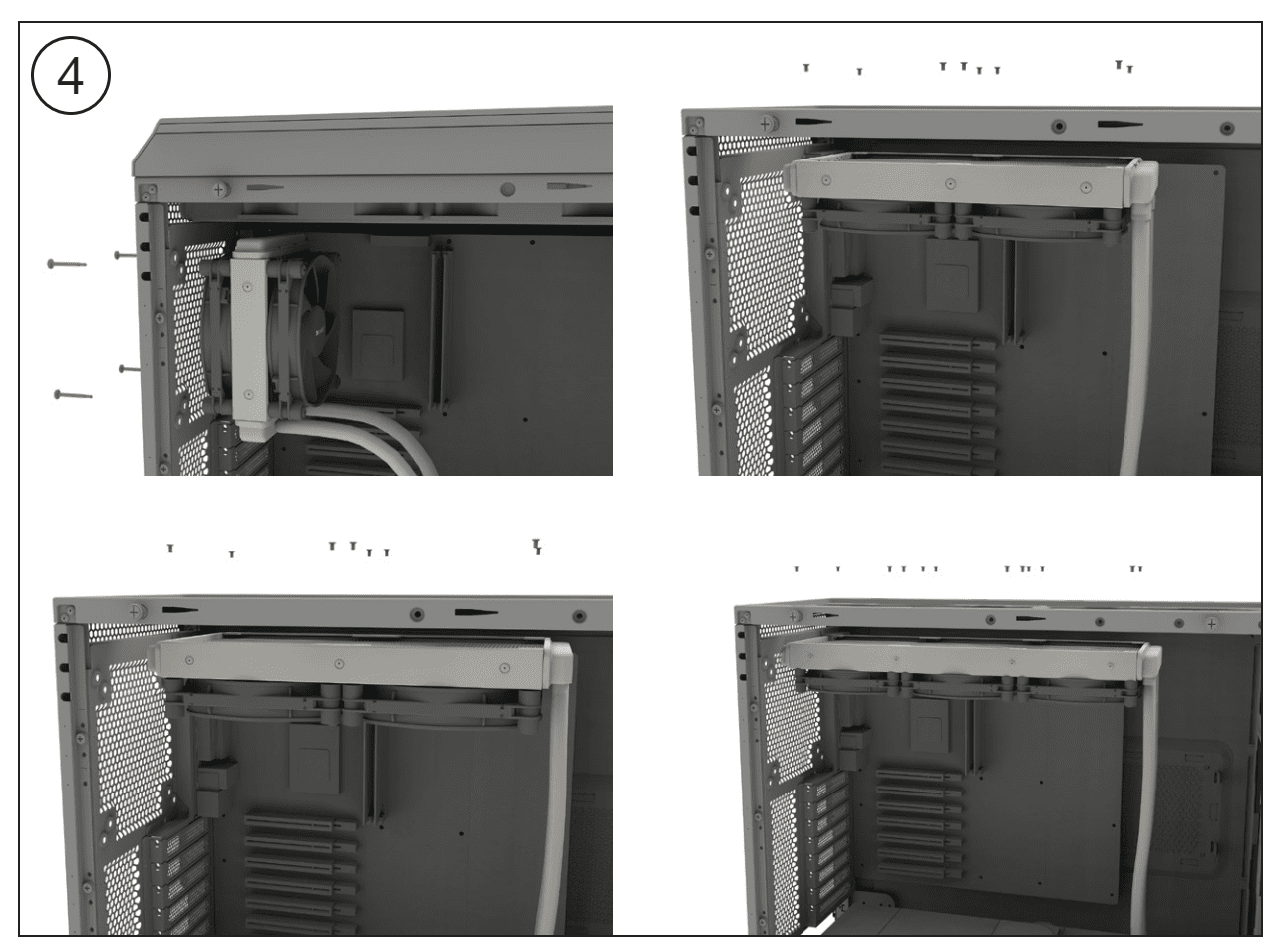 4