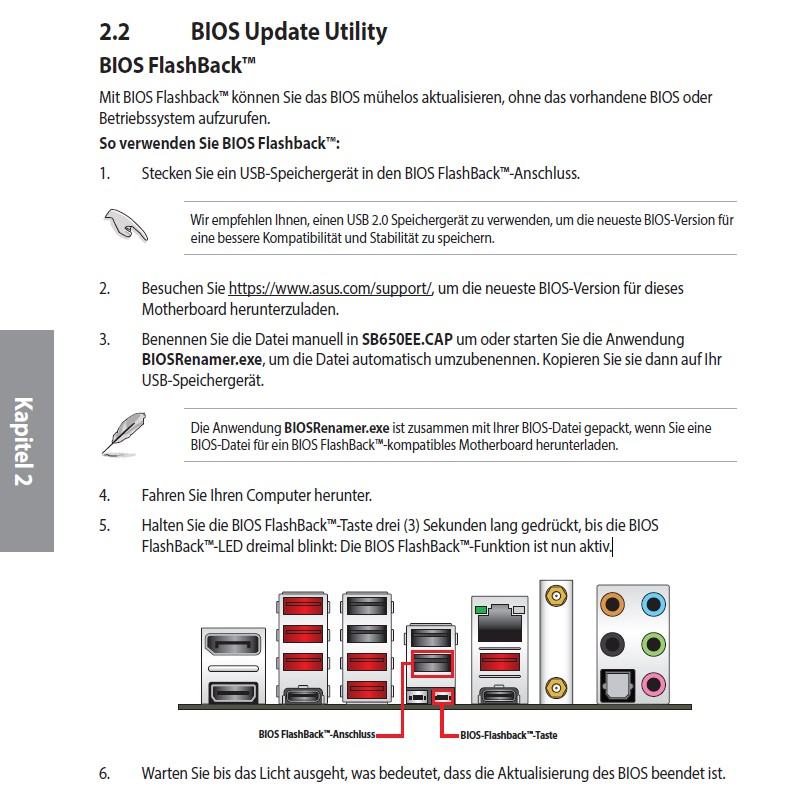 2.2 BIOS Update Utility

BIOS FlashBack™

Mit BIOS Flashback™ können Sie das BIOS mühelos aktualisieren, ohne das vorhandene BIOS oder Betriebssystem aufzurufen.

So verwenden Sie BIOS Flashback™:

1. Stecken Sie ein USB-Speichergerät in den BIOS FlashBack™-Anschluss.

Wir empfehlen Ihnen, einen USB 2.0 Speichergerät zu verwenden, um die neueste BIOS-Version für eine bessere Kompatibilität und Stabilität zu speichern.

2. Besuchen Sie https://www.asus.com/support/, um die neueste BIOS-Version für dieses Motherboard herunterzuladen.

3. Benennen Sie die Datei manuell in SB650EE.CAP um oder starten Sie die Anwendung BIOSRenamer.exe, um die Datei automatisch umzubenennen. Kopieren Sie sie dann auf Ihr USB-Speichergerät.

Die Anwendung BIOSRenamer.exe ist zusammen mit Ihrer BIOS-Datei gepackt, wenn Sie eine BIOS-Datei für ein BIOS FlashBack™-kompatibles Motherboard herunterladen.

4. Fahren Sie Ihren Computer herunter.

5. Halten Sie die BIOS FlashBack™-Taste drei (3) Sekunden lang gedrückt, bis die BIOS FlashBack™-LED dreimal blinkt: Die BIOS FlashBack™-Funktion ist nun aktiv.

BIOS FlashBack™-Anschluss

BIOS-Flashback™-Taste

6. Warten Sie bis das Licht ausgeht, was bedeutet, dass die Aktualisierung des BIOS beendet ist.

Kapitel 2