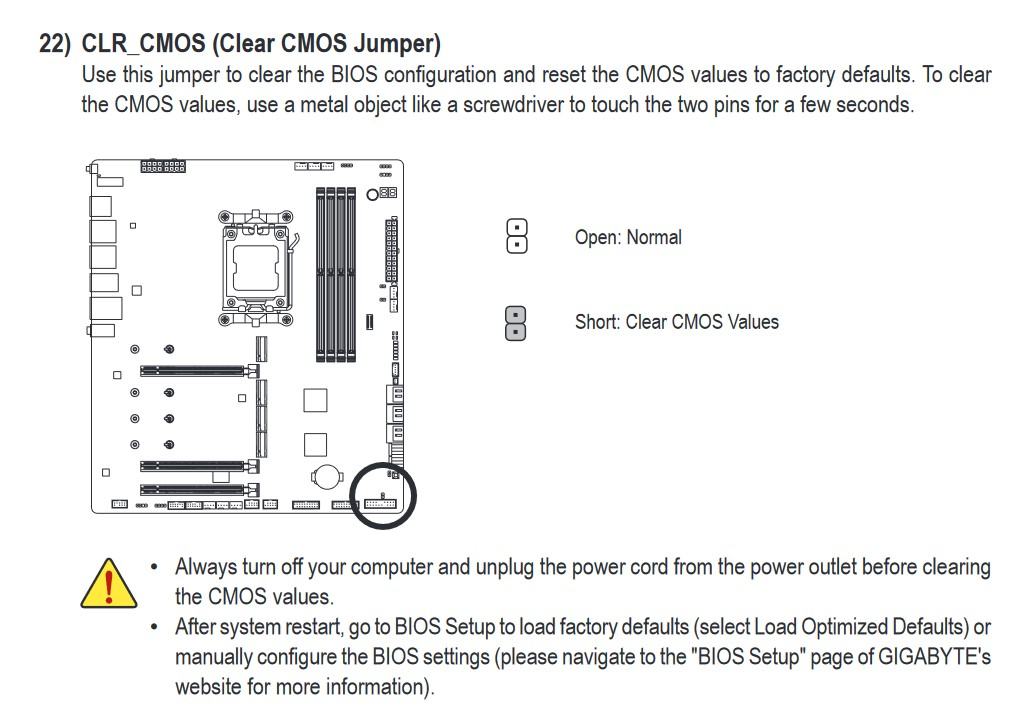 22) CLR_CMOS (Clear CMOS Jumper)
Use this jumper to clear the BIOS configuration and reset the CMOS values to factory defaults. To clear the CMOS values, use a metal object like a screwdriver to touch the two pins for a few seconds.

Open: Normal

Short: Clear CMOS Values

• Always turn off your computer and unplug the power cord from the power outlet before clearing the CMOS values.
• After system restart, go to BIOS Setup to load factory defaults (select Load Optimized Defaults) or manually configure the BIOS settings (please navigate to the "BIOS Setup" page of GIGABYTE's website for more information).