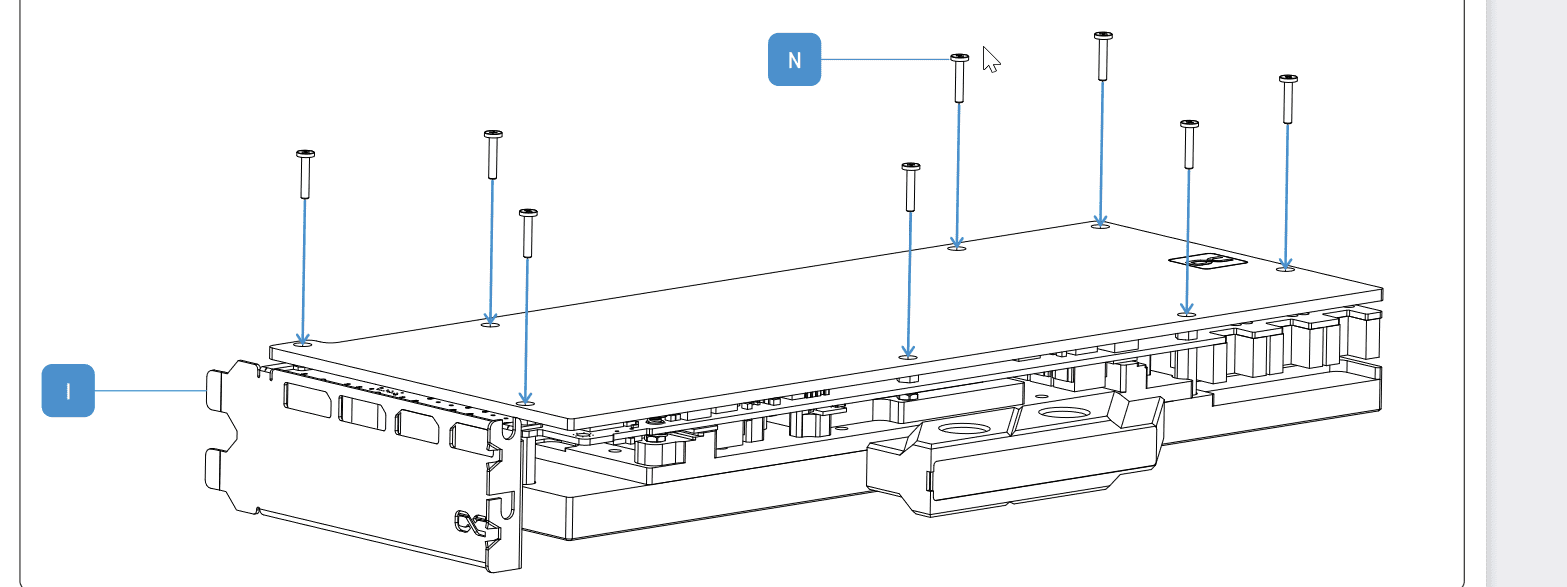 N

I