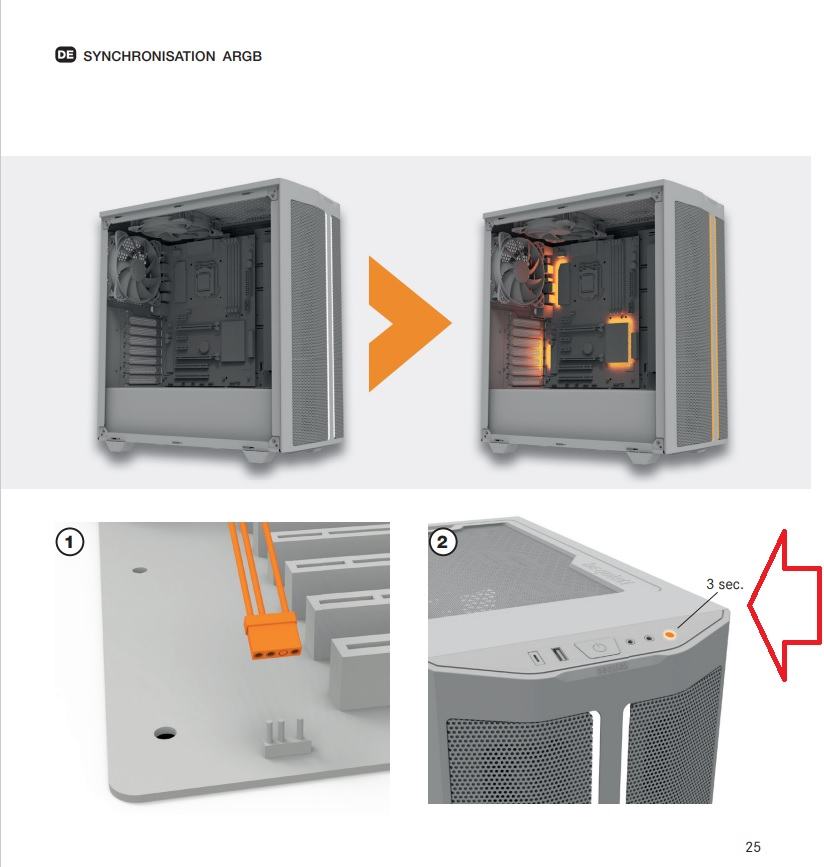 DE SYNCHRONISATION ARGB

1

2

3 sec.

25