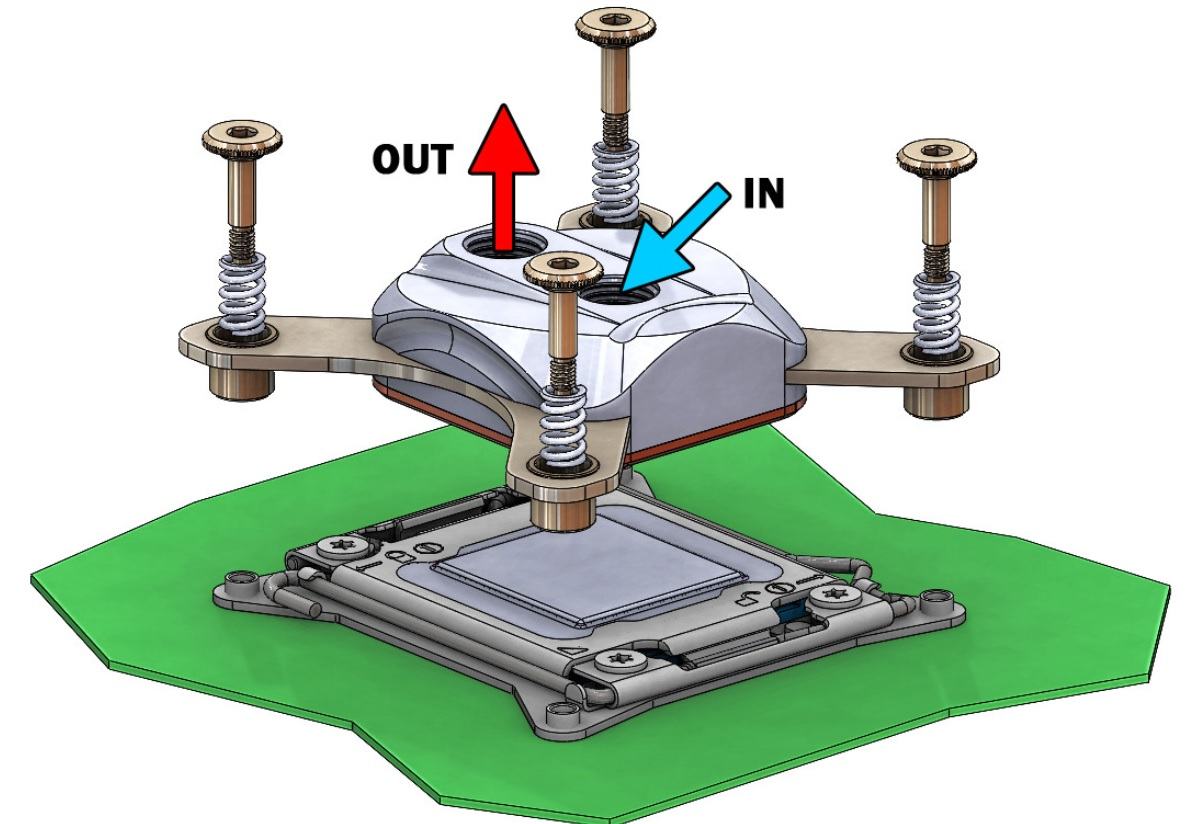 OUT

IN