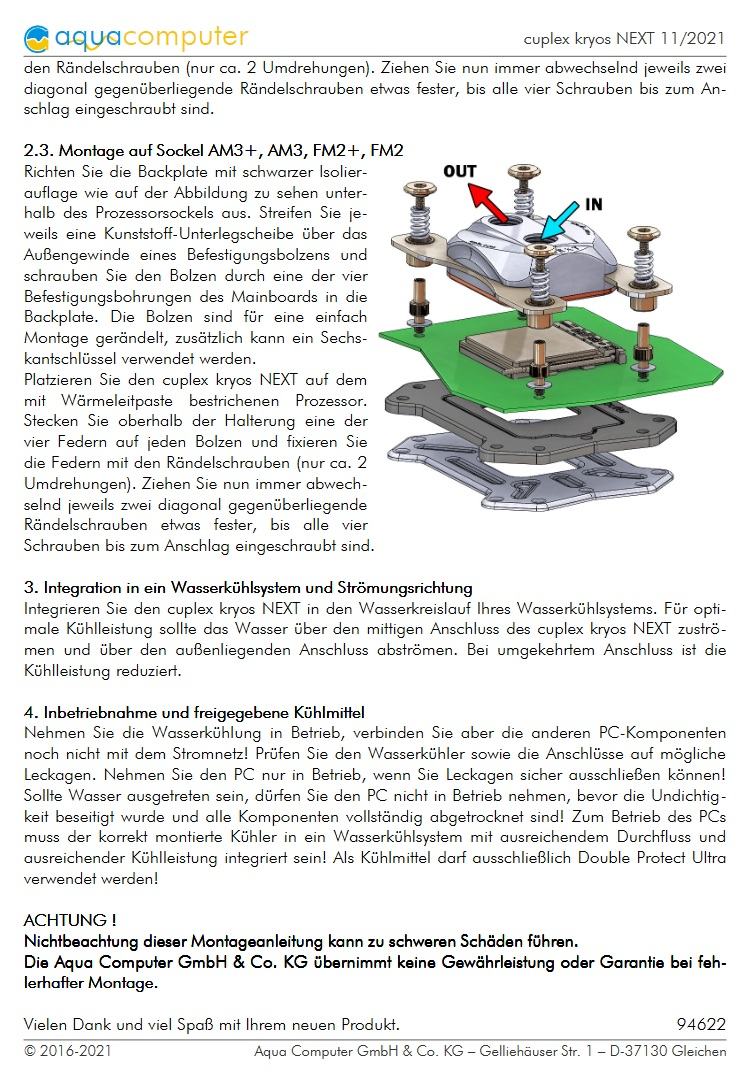 aquacomputer

cuplex kryos NEXT 11/2021

den Rändelschrauben (nur ca. 2 Umdrehungen). Ziehen Sie nun immer abwechselnd jeweils zwei diagonal gegenüberliegende Rändelschrauben etwas fester, bis alle vier Schrauben bis zum Anschlag eingeschraubt sind.

2.3. Montage auf Sockel AM3+, AM3, FM2+, FM2

Richten Sie die Backplate mit schwarzer Isolierauflage wie auf der Abbildung zu sehen unterhalb des Prozessorsockels aus. Streifen Sie jeweils eine Kunststoff-Unterlegscheibe über das Außengewinde eines Befestigungsbolzens und schrauben Sie den Bolzen durch eine der vier Befestigungsbohrungen des Mainboards in die Backplate. Die Bolzen sind für eine einfach Montage gerändelt, zusätzlich kann ein Sechskantschlüssel verwendet werden.

Platzieren Sie den cuplex kryos NEXT auf dem mit Wärmeleitpaste bestrichenen Prozessor. Stecken Sie oberhalb der Halterung eine der vier Federn auf jeden Bolzen und fixieren Sie die Federn mit den Rändelschrauben (nur ca. 2 Umdrehungen). Ziehen Sie nun immer abwechselnd jeweils zwei diagonal gegenüberliegende Rändelschrauben etwas fester, bis alle vier Schrauben bis zum Anschlag eingeschraubt sind.

OUT

IN

3. Integration in ein Wasserkühlsystem und Strömungsrichtung

Integrieren Sie den cuplex kryos NEXT in den Wasserkreislauf Ihres Wasserkühlsystems. Für optimale Kühlleistung sollte das Wasser über den mittigen Anschluss des cuplex kryos NEXT zuströmen und über den außenliegenden Anschluss abströmen. Bei umgekehrtem Anschluss ist die Kühlleistung reduziert.

4. Inbetriebnahme und freigegebene Kühlmittel

Nehmen Sie die Wasserkühlung in Betrieb, verbinden Sie aber die anderen PC-Komponenten noch nicht mit dem Stromnetz! Prüfen Sie den Wasserkühler sowie die Anschlüsse auf mögliche Leckagen. Nehmen Sie den PC nur in Betrieb, wenn Sie Leckagen sicher ausschließen können! Sollte Wasser ausgetreten sein, dürfen Sie den PC nicht in Betrieb nehmen, bevor die Undichtigkeit beseitigt wurde und alle Komponenten vollständig abgetrocknet sind! Zum Betrieb des PCs muss der korrekt montierte Kühler in ein Wasserkühlsystem mit ausreichendem Durchfluss und ausreichender Kühlleistung integriert sein! Als Kühlmittel darf ausschließlich Double Protect Ultra verwendet werden!

ACHTUNG !
Nichtbeachtung dieser Montageanleitung kann zu schweren Schäden führen.
Die Aqua Computer GmbH & Co. KG übernimmt keine Gewährleistung oder Garantie bei fehlerhafter Montage.

Vielen Dank und viel Spaß mit Ihrem neuen Produkt.

94622

© 2016-2021

Aqua Computer GmbH & Co. KG – Gelliehäuser Str. 1 – D-37130 Gleichen