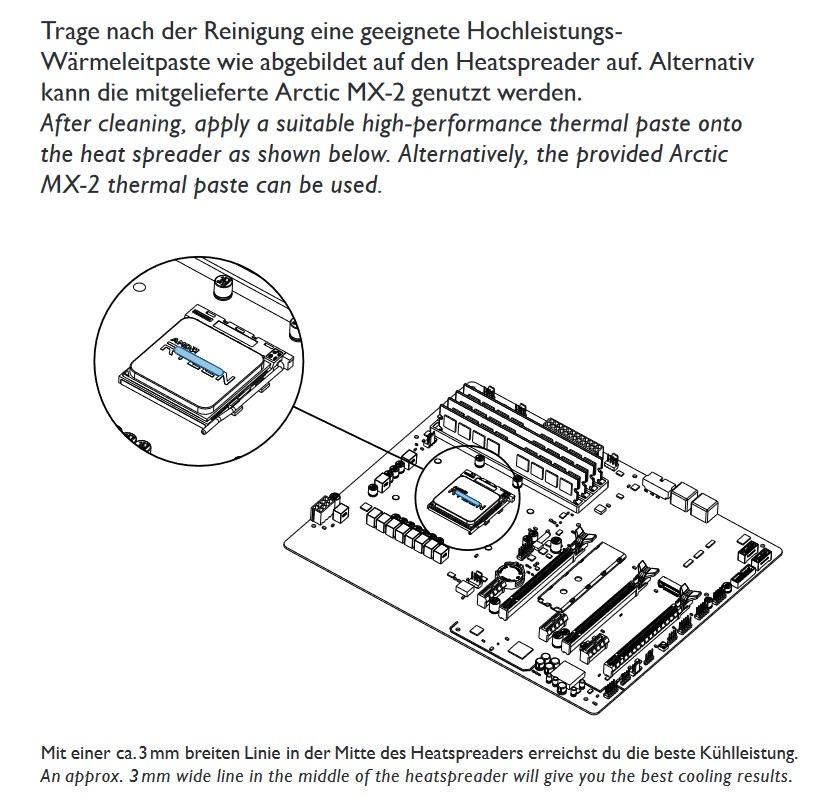 Trage nach der Reinigung eine geeignete Hochleistungs-Wärmeleitpaste wie abgebildet auf den Heatspreader auf. Alternativ kann die mitgelieferte Arctic MX-2 genutzt werden.
After cleaning, apply a suitable high-performance thermal paste onto the heat spreader as shown below. Alternatively, the provided Arctic MX-2 thermal paste can be used.

AMD RYZEN

Mit einer ca. 3 mm breiten Linie in der Mitte des Heatspreaders erreichst du die beste Kühlleistung.
An approx. 3 mm wide line in the middle of the heatspreader will give you the best cooling results.