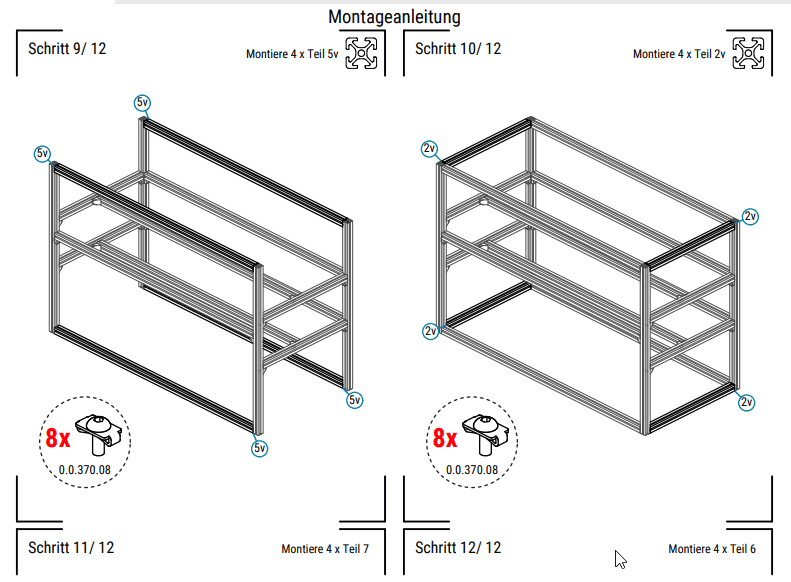 Montageanleitung

Schritt 9/ 12

Montiere 4 x Teil 5v

5v
5v
5v
5v

8x
0.0.370.08

Schritt 10/ 12

Montiere 4 x Teil 2v

2v
2v
2v
2v

8x
0.0.370.08

Schritt 11/ 12

Montiere 4 x Teil 7

Schritt 12/ 12

Montiere 4 x Teil 6