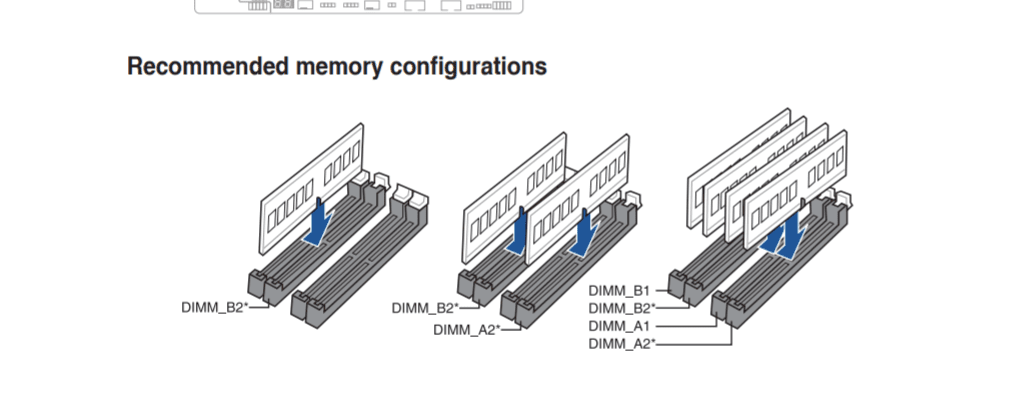 Recommended memory configurations

DIMM_B2*

DIMM_B2*
DIMM_A2*

DIMM_B1
DIMM_B2*
DIMM_A1
DIMM_A2*