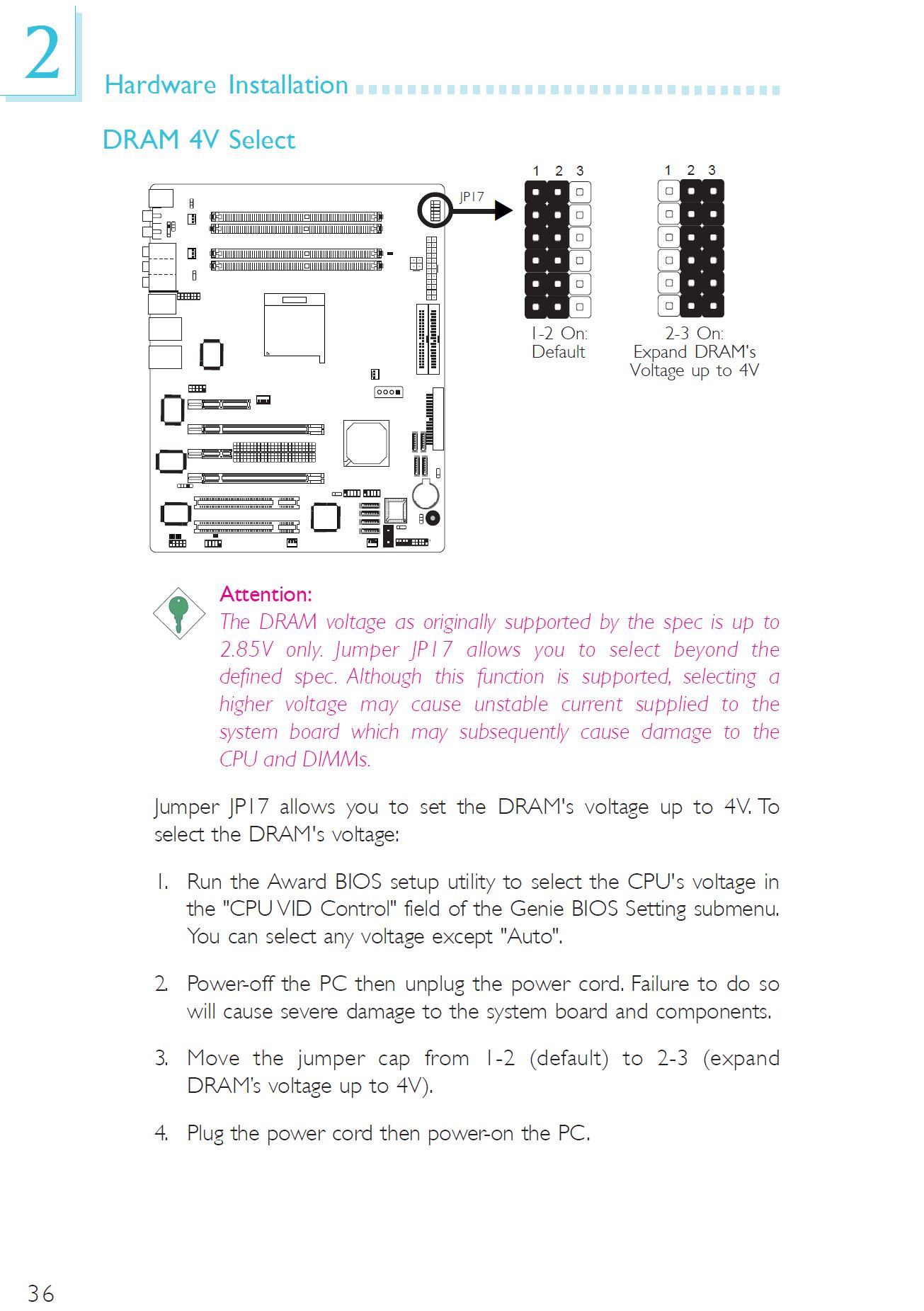 2

Hardware Installation

DRAM 4V Select

JP17

1 2 3

1-2 On: Default

1 2 3

2-3 On: Expand DRAM's Voltage up to 4V

Attention:
The DRAM voltage as originally supported by the spec is up to 2.85V only. Jumper JP17 allows you to select beyond the defined spec. Although this function is supported, selecting a higher voltage may cause unstable current supplied to the system board which may subsequently cause damage to the CPU and DIMMs.

Jumper JP17 allows you to set the DRAM's voltage up to 4V. To select the DRAM's voltage:

1. Run the Award BIOS setup utility to select the CPU's voltage in the "CPU VID Control" field of the Genie BIOS Setting submenu. You can select any voltage except "Auto".

2. Power-off the PC then unplug the power cord. Failure to do so will cause severe damage to the system board and components.

3. Move the jumper cap from 1-2 (default) to 2-3 (expand DRAM's voltage up to 4V).

4. Plug the power cord then power-on the PC.

36