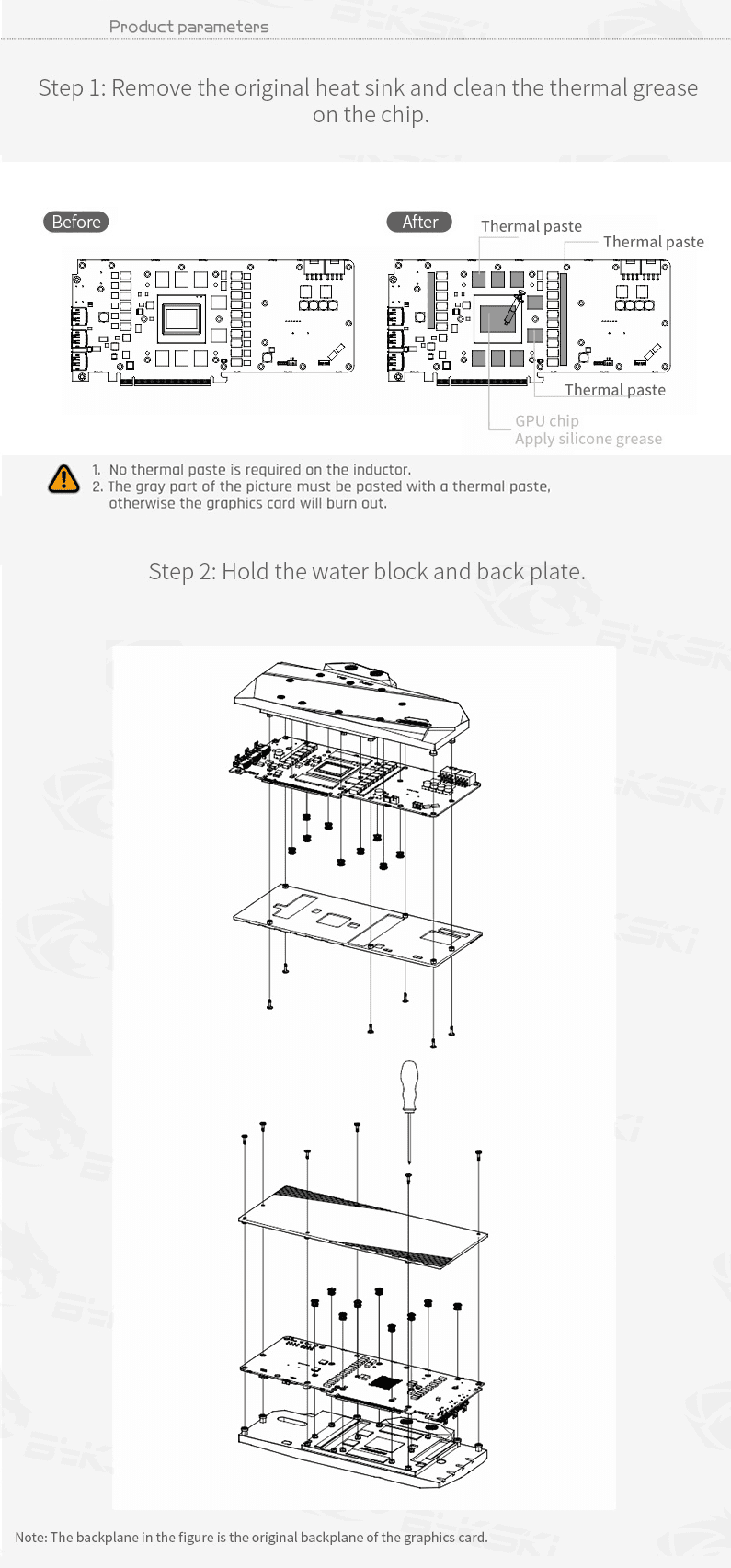 Product parameters

Step 1: Remove the original heat sink and clean the thermal grease on the chip.

Before

After

Thermal paste

Thermal paste

Thermal paste

GPU chip
Apply silicone grease

1. No thermal paste is required on the inductor.
2. The gray part of the picture must be pasted with a thermal paste, otherwise the graphics card will burn out.

Step 2: Hold the water block and back plate.

Note: The backplane in the figure is the original backplane of the graphics card.