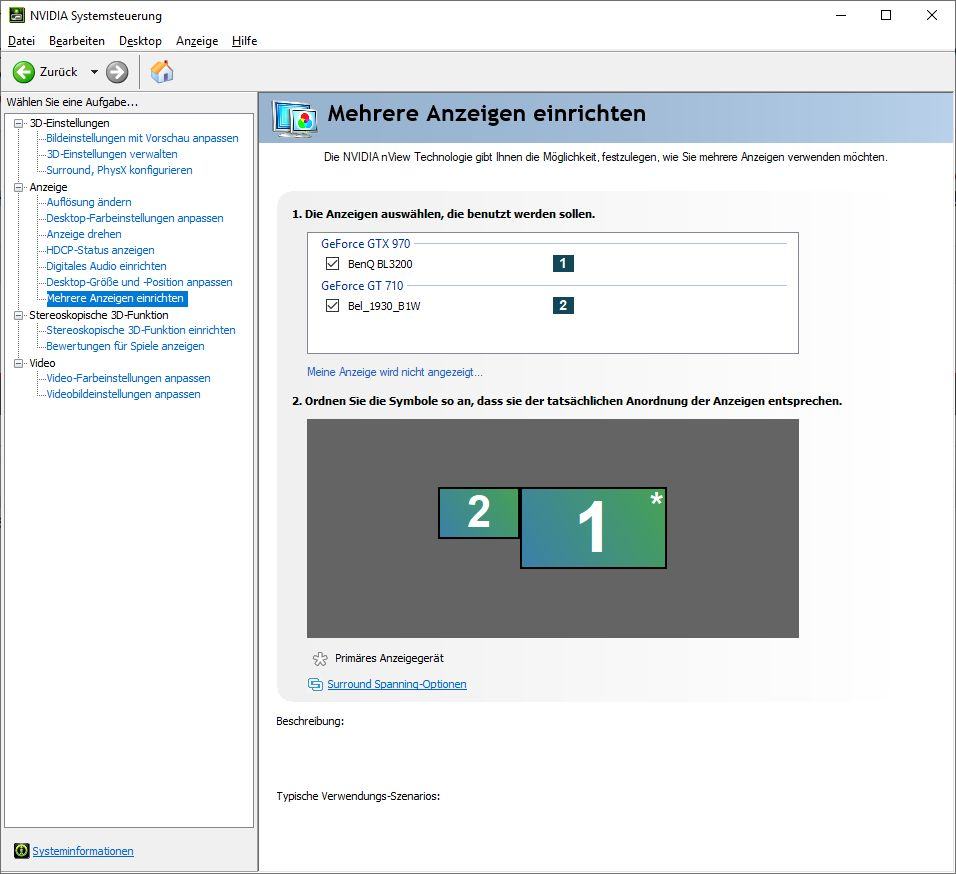 NVIDIA Systemsteuerung

Datei Bearbeiten Desktop Anzeige Hilfe

Zurück

Wählen Sie eine Aufgabe...

3D-Einstellungen
Bildeinstellungen mit Vorschau anpassen
3D-Einstellungen verwalten
Surround, PhysX konfigurieren
Anzeige
Auflösung ändern
Desktop-Farbeinstellungen anpassen
Anzeige drehen
HDCP-Status anzeigen
Digitales Audio einrichten
Desktop-Größe und -Position anpassen
Mehrere Anzeigen einrichten
Stereoskopische 3D-Funktion
Stereoskopische 3D-Funktion einrichten
Bewertungen für Spiele anzeigen
Video
Video-Farbeinstellungen anpassen
Videobildeinstellungen anpassen

Systeminformationen

Mehrere Anzeigen einrichten

Die NVIDIA nView Technologie gibt Ihnen die Möglichkeit, festzulegen, wie Sie mehrere Anzeigen verwenden möchten.

1. Die Anzeigen auswählen, die benutzt werden sollen.

GeForce GTX 970
BenQ BL3200 1
GeForce GT 710
Bel_1930_B1W 2

Meine Anzeige wird nicht angezeigt...

2. Ordnen Sie die Symbole so an, dass sie der tatsächlichen Anordnung der Anzeigen entsprechen.

2 1 *

Primäres Anzeigegerät

Surround Spanning-Optionen

Beschreibung:

Typische Verwendungs-Szenarios: