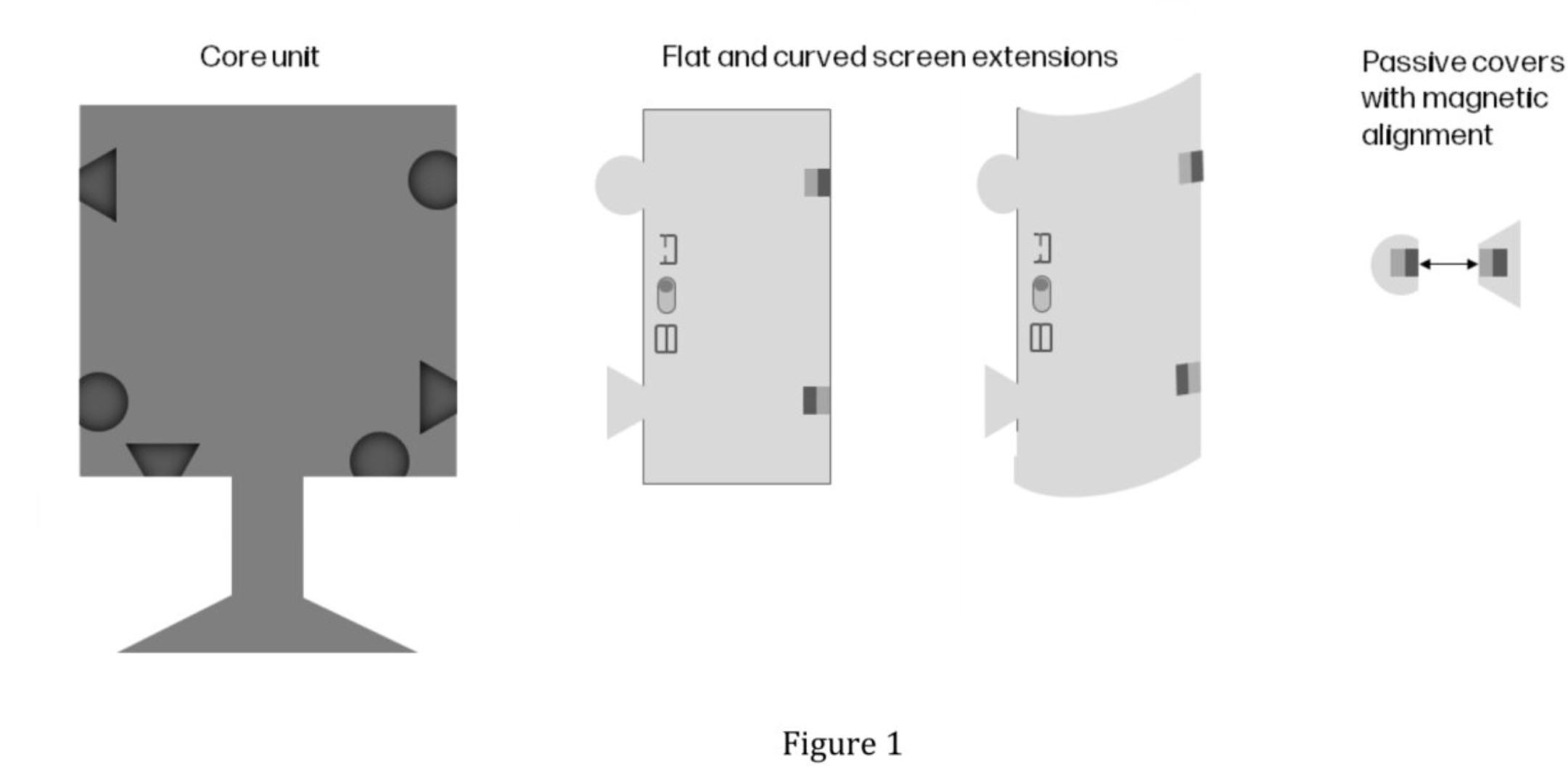 Core unit

Flat and curved screen extensions

Passive covers with magnetic alignment

Figure 1