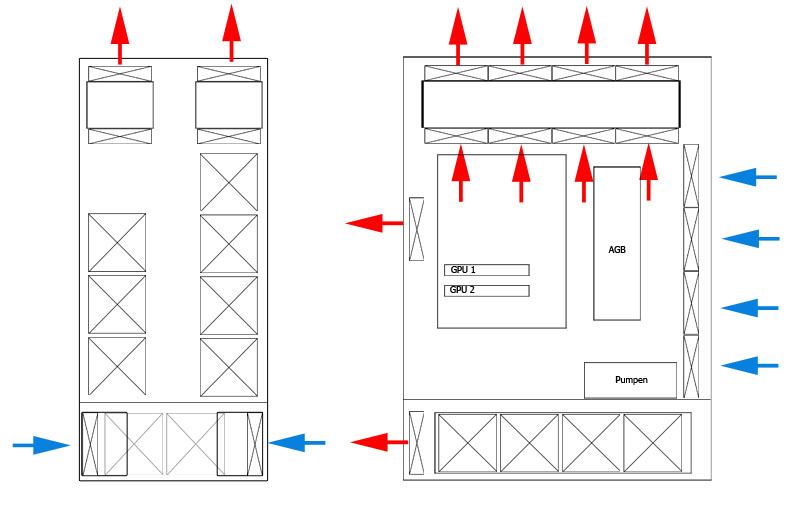 GPU 1
GPU 2
AGB
Pumpen