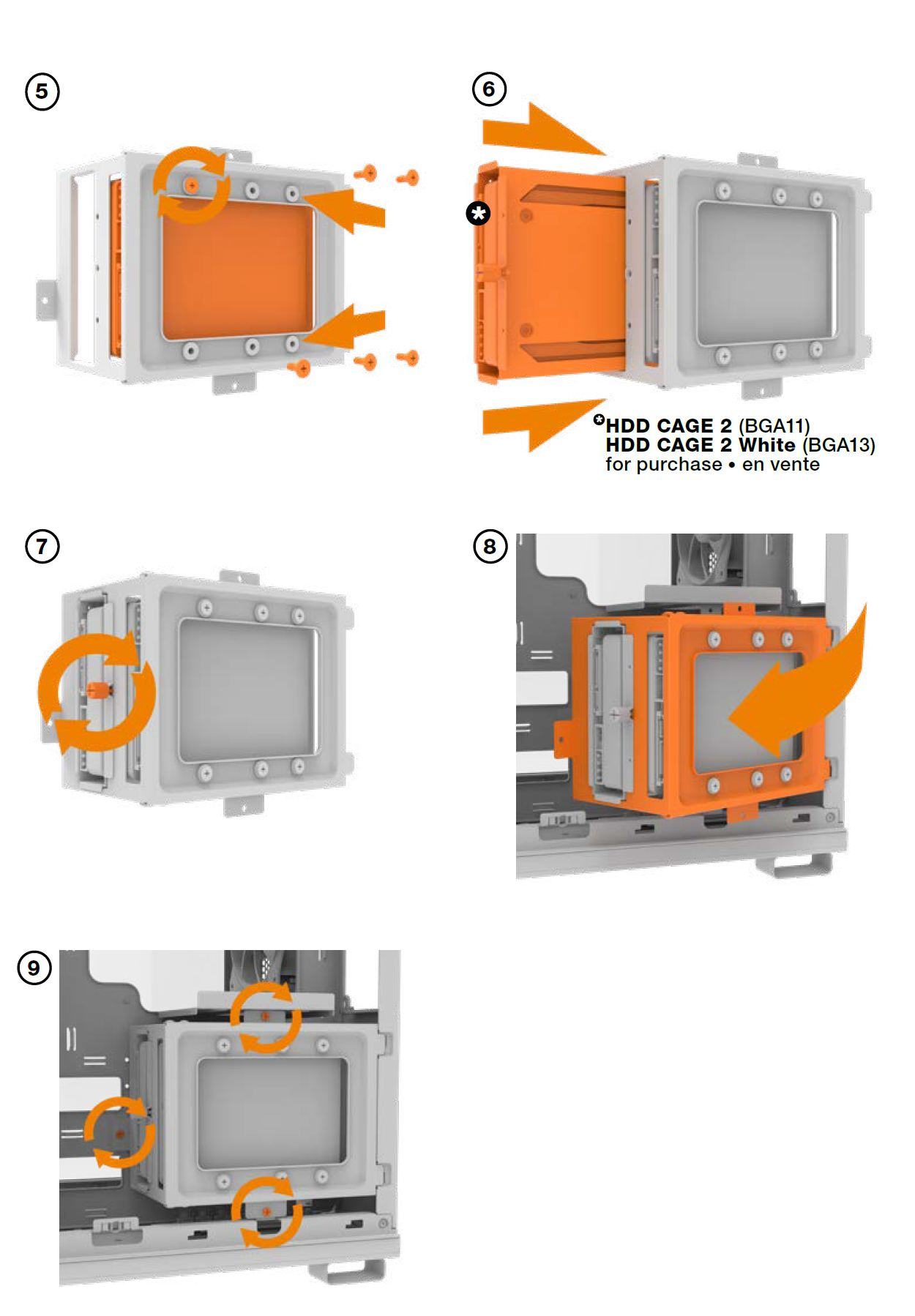 5

6

*

*HDD CAGE 2 (BGA11)
HDD CAGE 2 White (BGA13)
for purchase • en vente

7

8

9