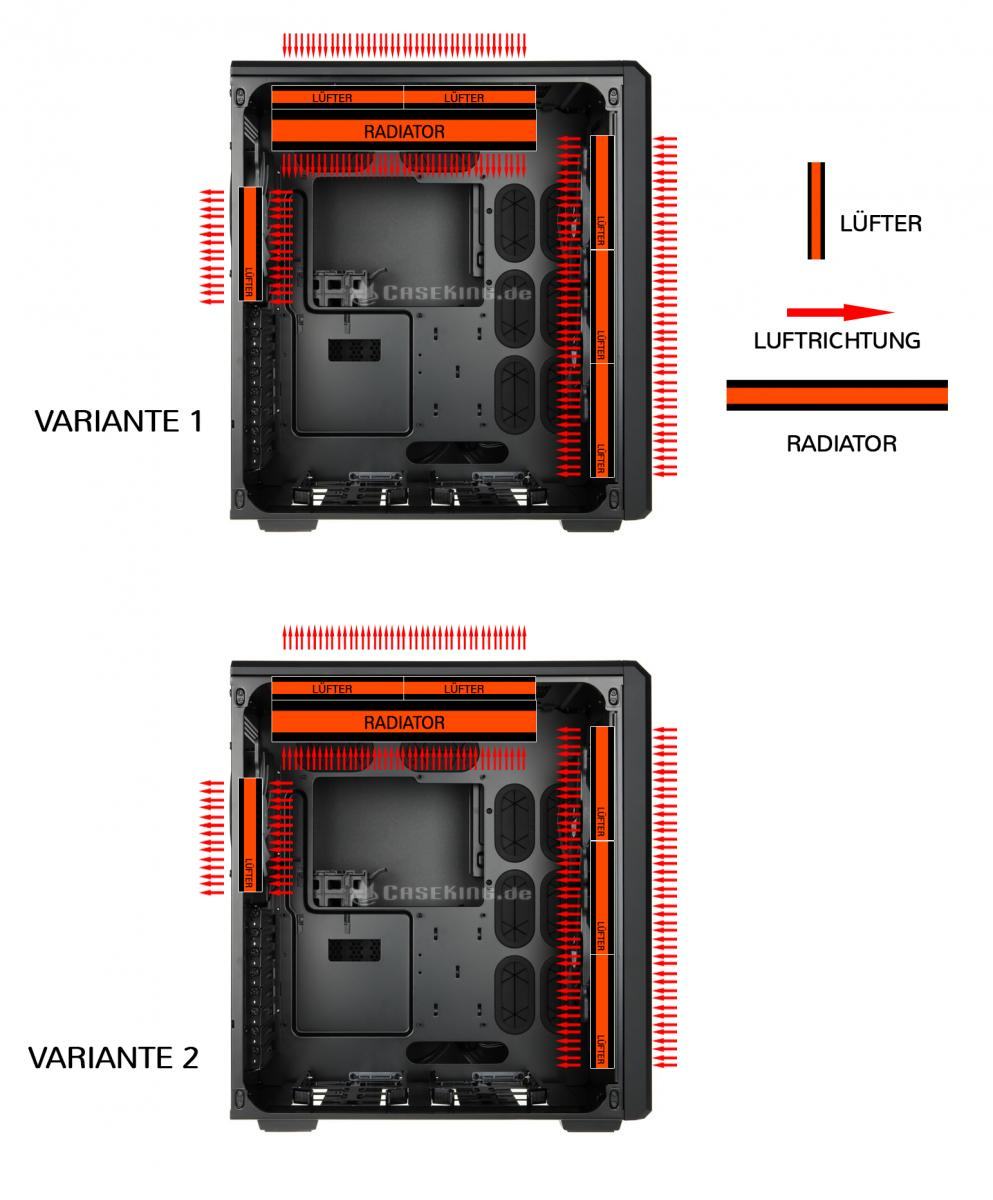 LÜFTER LÜFTER

RADIATOR

LÜFTER

LÜFTER

LÜFTER

LÜFTER

CASEKING.de

VARIANTE 1

LÜFTER

LUFTRICHTUNG

RADIATOR

LÜFTER LÜFTER

RADIATOR

LÜFTER

LÜFTER

LÜFTER

LÜFTER

CASEKING.de

VARIANTE 2