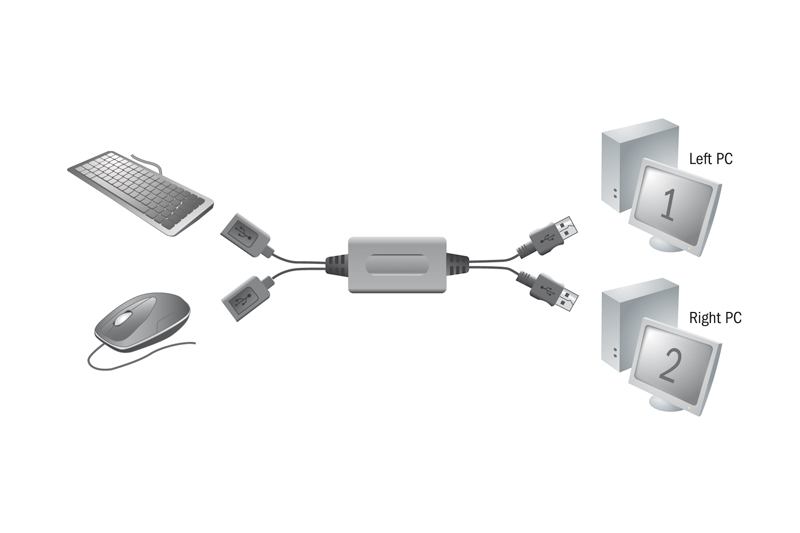 Left PC
1
Right PC
2