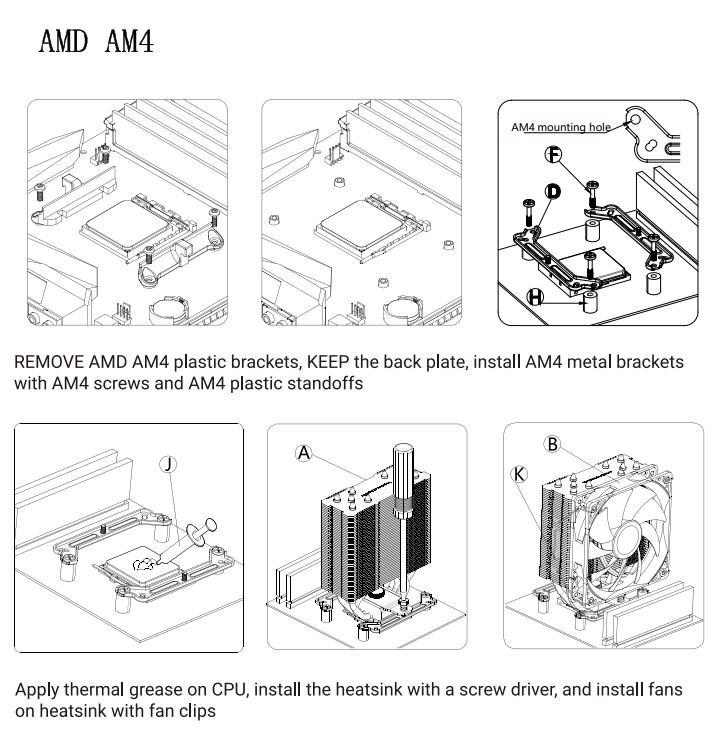 AMD AM4

AM4 mounting hole

F

D

H

REMOVE AMD AM4 plastic brackets, KEEP the back plate, install AM4 metal brackets with AM4 screws and AM4 plastic standoffs

J

A

B

K

Apply thermal grease on CPU, install the heatsink with a screw driver, and install fans on heatsink with fan clips