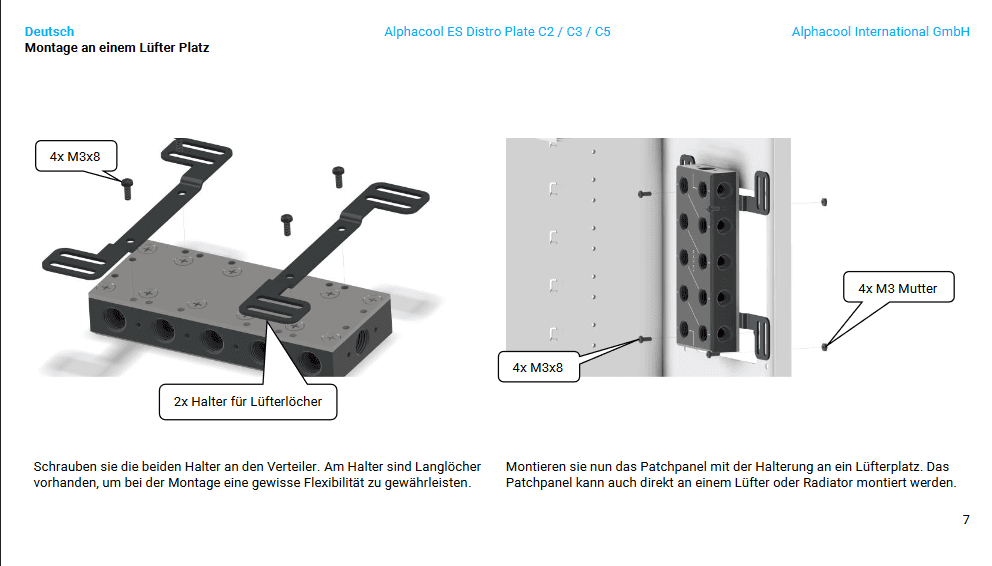 Deutsch
Montage an einem Lüfter Platz

Alphacool ES Distro Plate C2 / C3 / C5

Alphacool International GmbH

4x M3x8

2x Halter für Lüfterlöcher

4x M3 Mutter

4x M3x8

Schrauben sie die beiden Halter an den Verteiler. Am Halter sind Langlöcher vorhanden, um bei der Montage eine gewisse Flexibilität zu gewährleisten.

Montieren sie nun das Patchpanel mit der Halterung an ein Lüfterplatz. Das Patchpanel kann auch direkt an einem Lüfter oder Radiator montiert werden.

7