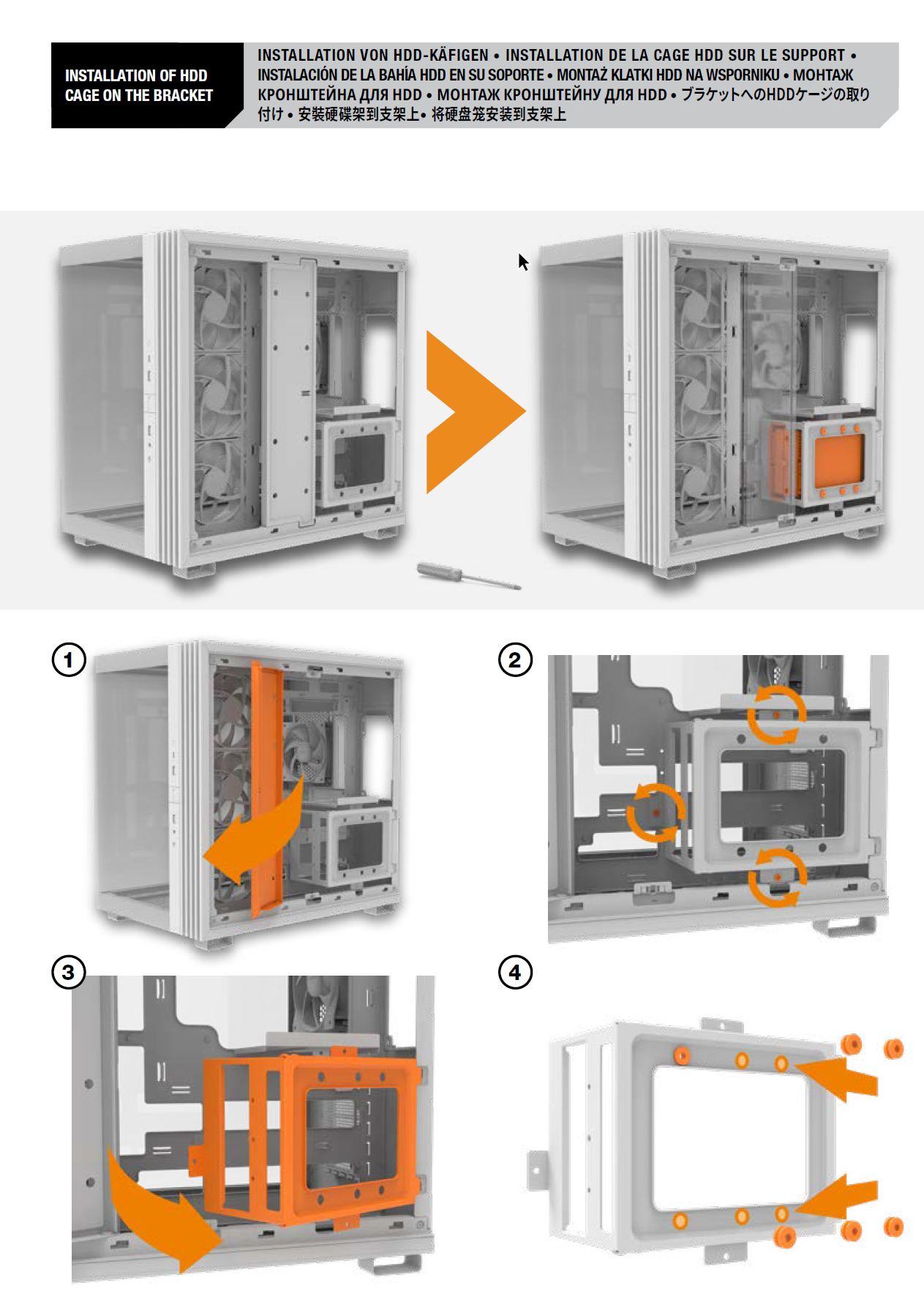 INSTALLATION OF HDD CAGE ON THE BRACKET

INSTALLATION VON HDD-KÄFIGEN • INSTALLATION DE LA CAGE HDD SUR LE SUPPORT • INSTALACIÓN DE LA BAHÍA HDD EN SU SOPORTE • MONTAŻ KLATKI HDD NA WSPORNIKU • МОНТАЖ КРОНШТЕЙНА ДЛЯ HDD • МОНТАЖ КРОНШТЕЙНУ ДЛЯ HDD • ブラケットへのHDDケージの取り付け • 安裝硬碟架到支架上• 将硬盘笼安装到支架上

1

2

3

4