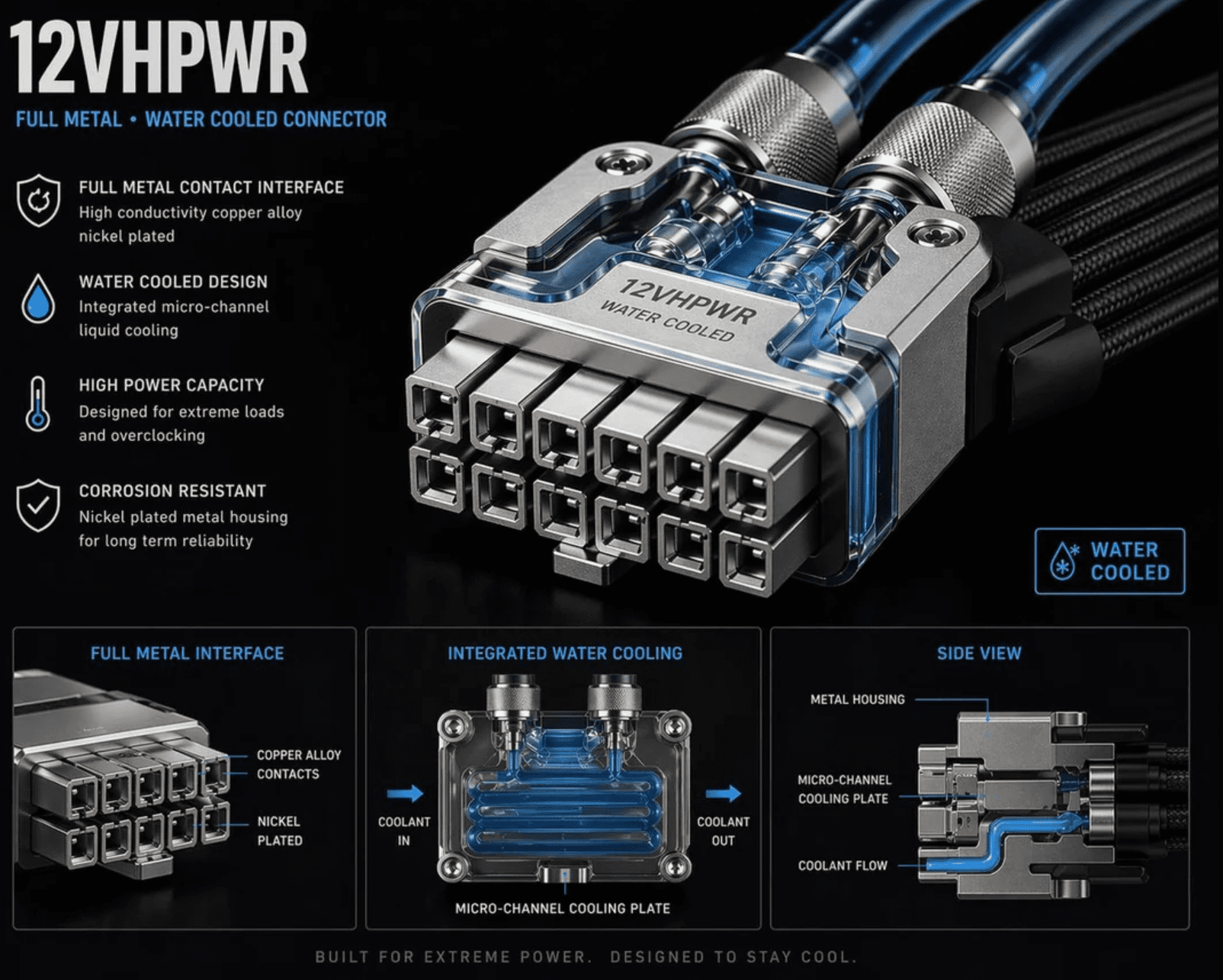 12VHPWR

FULL METAL • WATER COOLED CONNECTOR

FULL METAL CONTACT INTERFACE
High conductivity copper alloy nickel plated

WATER COOLED DESIGN
Integrated micro-channel liquid cooling

HIGH POWER CAPACITY
Designed for extreme loads and overclocking

CORROSION RESISTANT
Nickel plated metal housing for long term reliability

12VHPWR
WATER COOLED

WATER COOLED

FULL METAL INTERFACE

COPPER ALLOY CONTACTS

NICKEL PLATED

INTEGRATED WATER COOLING

COOLANT IN

COOLANT OUT

MICRO-CHANNEL COOLING PLATE

SIDE VIEW

METAL HOUSING

MICRO-CHANNEL COOLING PLATE

COOLANT FLOW

BUILT FOR EXTREME POWER. DESIGNED TO STAY COOL.