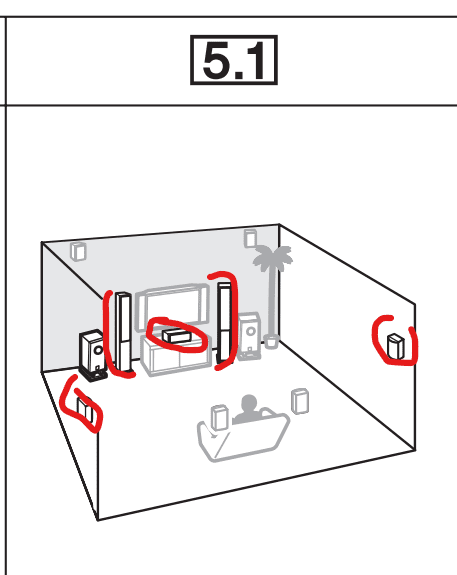 5.1