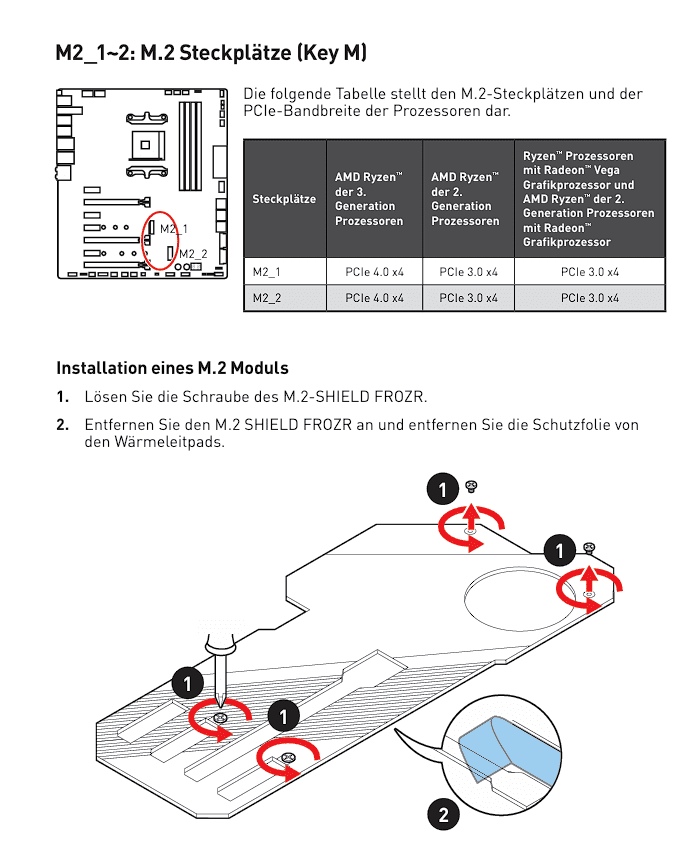 M2_1~2: M.2 Steckplätze (Key M)

M2_1
M2_2

Die folgende Tabelle stellt den M.2-Steckplätzen und der PCIe-Bandbreite der Prozessoren dar.

| Steckplätze | AMD Ryzen™ der 3. Generation Prozessoren | AMD Ryzen™ der 2. Generation Prozessoren | Ryzen™ Prozessoren mit Radeon™ Vega Grafikprozessor und AMD Ryzen™ der 2. Generation Prozessoren mit Radeon™ Grafikprozessor |
|---|---|---|---|
| M2_1 | PCIe 4.0 x4 | PCIe 3.0 x4 | PCIe 3.0 x4 |
| M2_2 | PCIe 4.0 x4 | PCIe 3.0 x4 | PCIe 3.0 x4 |

Installation eines M.2 Moduls

1. Lösen Sie die Schraube des M.2-SHIELD FROZR.
2. Entfernen Sie den M.2 SHIELD FROZR an und entfernen Sie die Schutzfolie von den Wärmeleitpads.

1
1
1
1
2