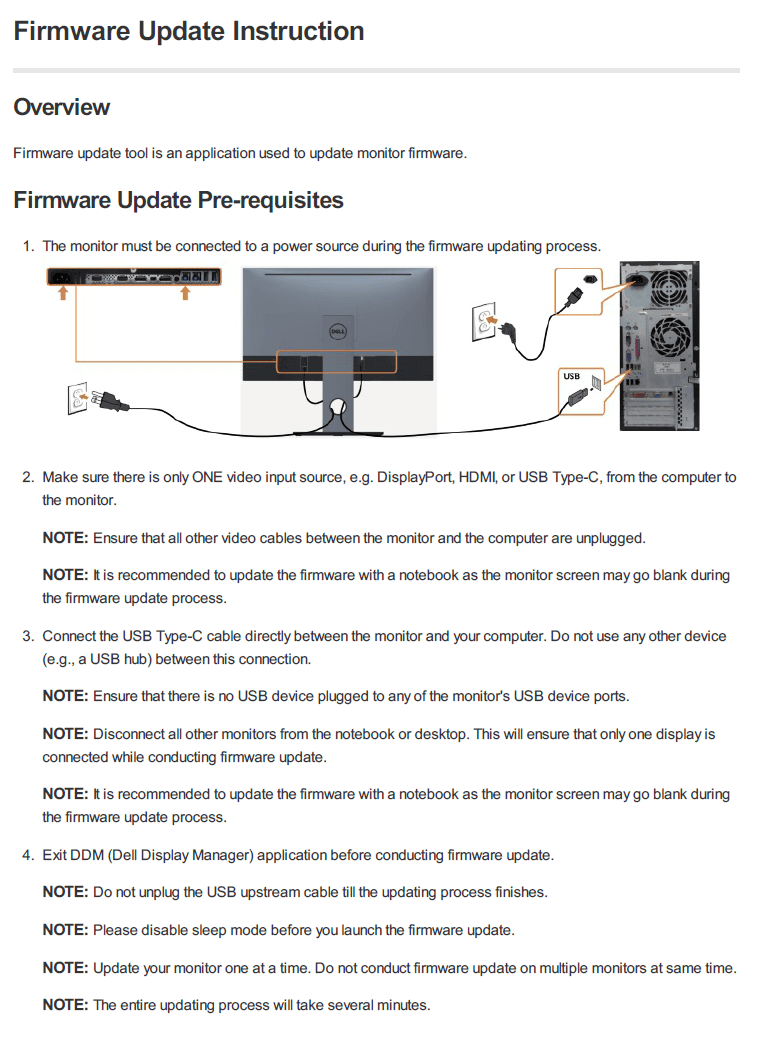 Firmware Update Instruction

Overview

Firmware update tool is an application used to update monitor firmware.

Firmware Update Pre-requisites

1. The monitor must be connected to a power source during the firmware updating process.

DELL

USB

2. Make sure there is only ONE video input source, e.g. DisplayPort, HDMI, or USB Type-C, from the computer to the monitor.

NOTE: Ensure that all other video cables between the monitor and the computer are unplugged.

NOTE: It is recommended to update the firmware with a notebook as the monitor screen may go blank during the firmware update process.

3. Connect the USB Type-C cable directly between the monitor and your computer. Do not use any other device (e.g., a USB hub) between this connection.

NOTE: Ensure that there is no USB device plugged to any of the monitor's USB device ports.

NOTE: Disconnect all other monitors from the notebook or desktop. This will ensure that only one display is connected while conducting firmware update.

NOTE: It is recommended to update the firmware with a notebook as the monitor screen may go blank during the firmware update process.

4. Exit DDM (Dell Display Manager) application before conducting firmware update.

NOTE: Do not unplug the USB upstream cable till the updating process finishes.

NOTE: Please disable sleep mode before you launch the firmware update.

NOTE: Update your monitor one at a time. Do not conduct firmware update on multiple monitors at same time.

NOTE: The entire updating process will take several minutes.