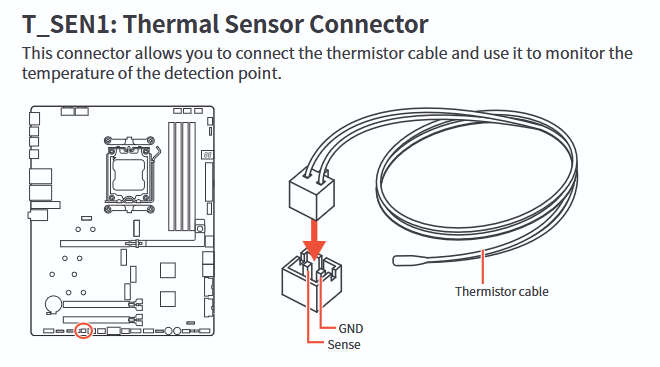 T_SEN1: Thermal Sensor Connector

This connector allows you to connect the thermistor cable and use it to monitor the temperature of the detection point.

Thermistor cable

GND

Sense