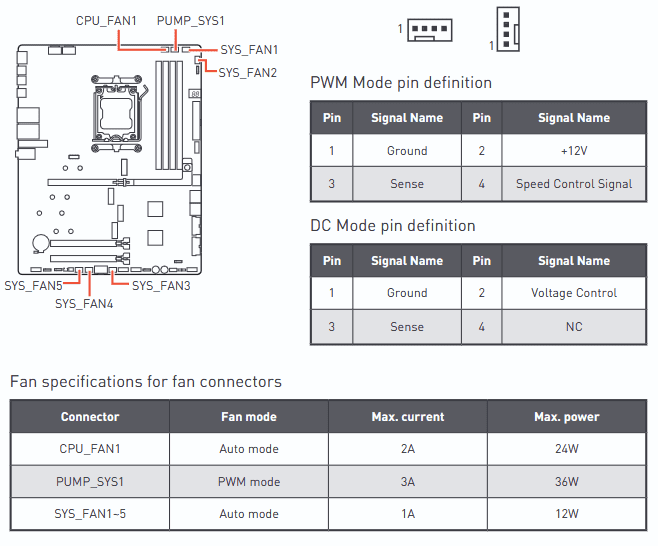 CPU_FAN1
PUMP_SYS1
SYS_FAN1
SYS_FAN2
SYS_FAN5
SYS_FAN4
SYS_FAN3

1
1

PWM Mode pin definition

| Pin | Signal Name | Pin | Signal Name |
|---|---|---|---|
| 1 | Ground | 2 | +12V |
| 3 | Sense | 4 | Speed Control Signal |

DC Mode pin definition

| Pin | Signal Name | Pin | Signal Name |
|---|---|---|---|
| 1 | Ground | 2 | Voltage Control |
| 3 | Sense | 4 | NC |

Fan specifications for fan connectors

| Connector | Fan mode | Max. current | Max. power |
|---|---|---|---|
| CPU_FAN1 | Auto mode | 2A | 24W |
| PUMP_SYS1 | PWM mode | 3A | 36W |
| SYS_FAN1~5 | Auto mode | 1A | 12W |