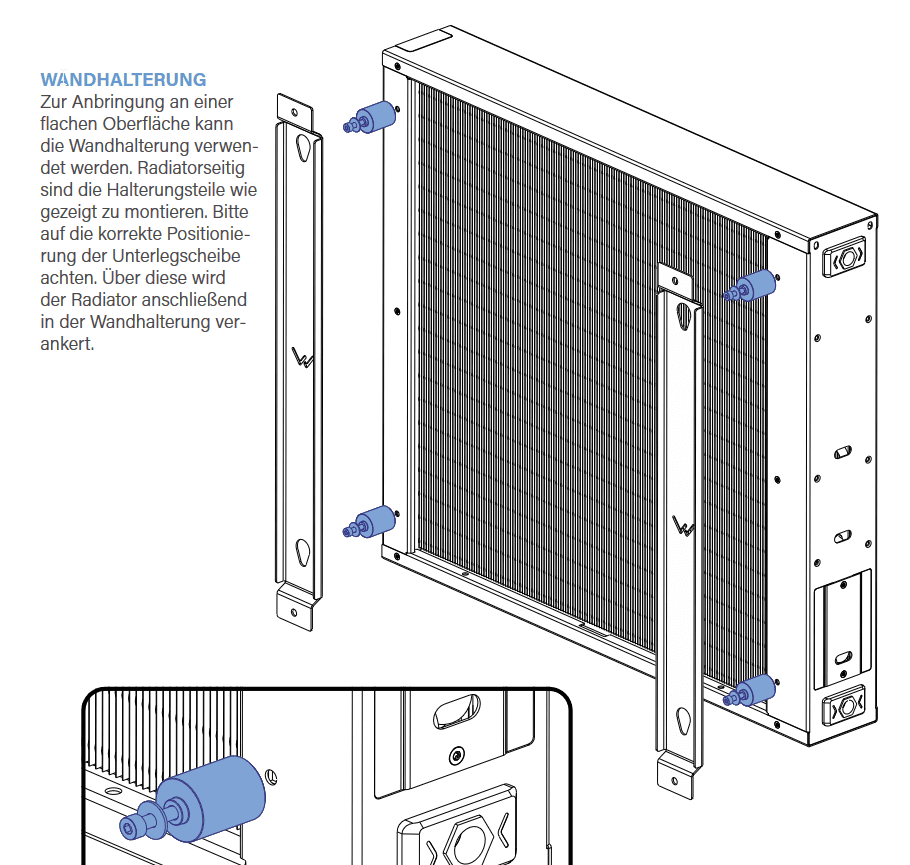 WANDHALTERUNG

Zur Anbringung an einer flachen Oberfläche kann die Wandhalterung verwendet werden. Radiatorseitig sind die Halterungsteile wie gezeigt zu montieren. Bitte auf die korrekte Positionierung der Unterlegscheibe achten. Über diese wird der Radiator anschließend in der Wandhalterung verankert.