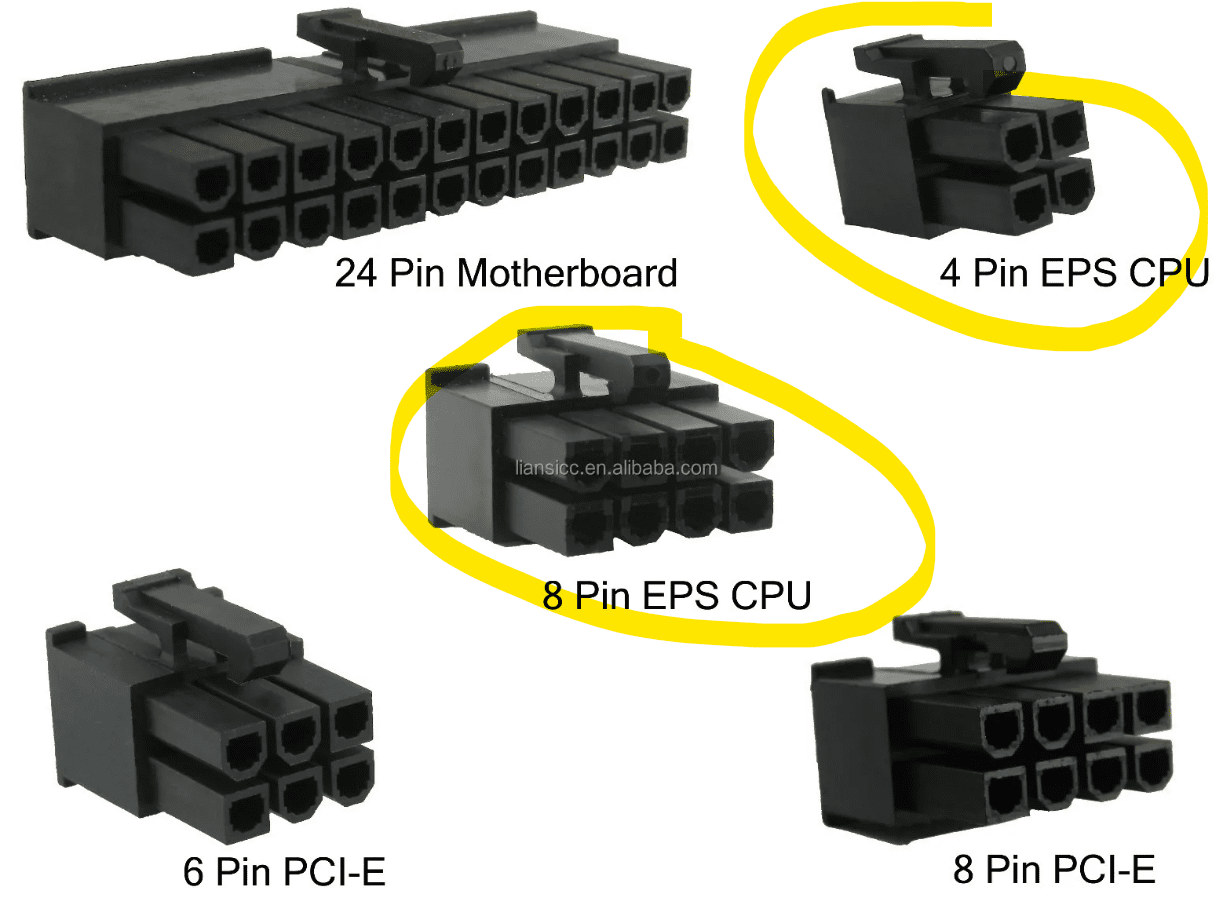 24 Pin Motherboard

4 Pin EPS CPU

liansicc.en.alibaba.com

8 Pin EPS CPU

6 Pin PCI-E

8 Pin PCI-E