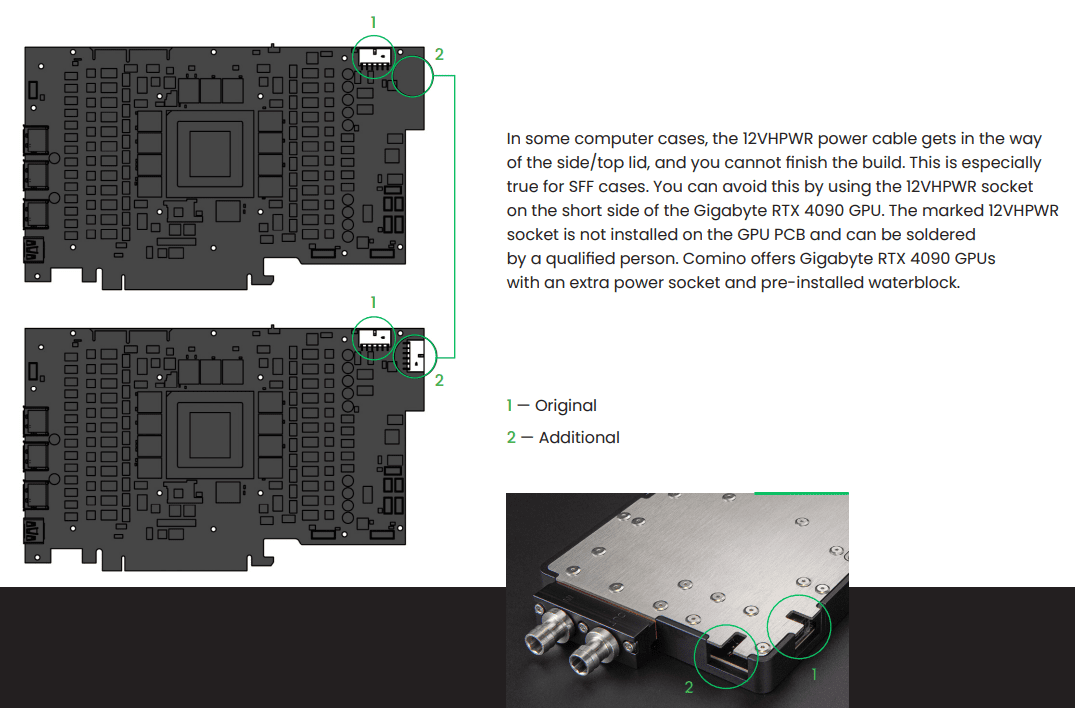 1

2

1

2

In some computer cases, the 12VHPWR power cable gets in the way of the side/top lid, and you cannot finish the build. This is especially true for SFF cases. You can avoid this by using the 12VHPWR socket on the short side of the Gigabyte RTX 4090 GPU. The marked 12VHPWR socket is not installed on the GPU PCB and can be soldered by a qualified person. Comino offers Gigabyte RTX 4090 GPUs with an extra power socket and pre-installed waterblock.

1 — Original

2 — Additional

2

1