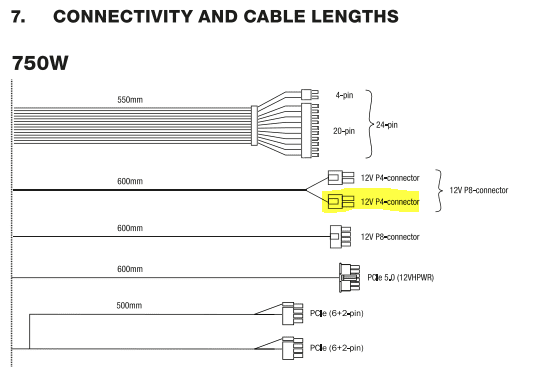 7. CONNECTIVITY AND CABLE LENGTHS

750W

550mm

4-pin

20-pin

24-pin

600mm

12V P4-connector

12V P4-connector

12V P8-connector

600mm

12V P8-connector

600mm

PCIe 5.0 (12VHPWR)

500mm

PCIe (6+2-pin)

PCIe (6+2-pin)