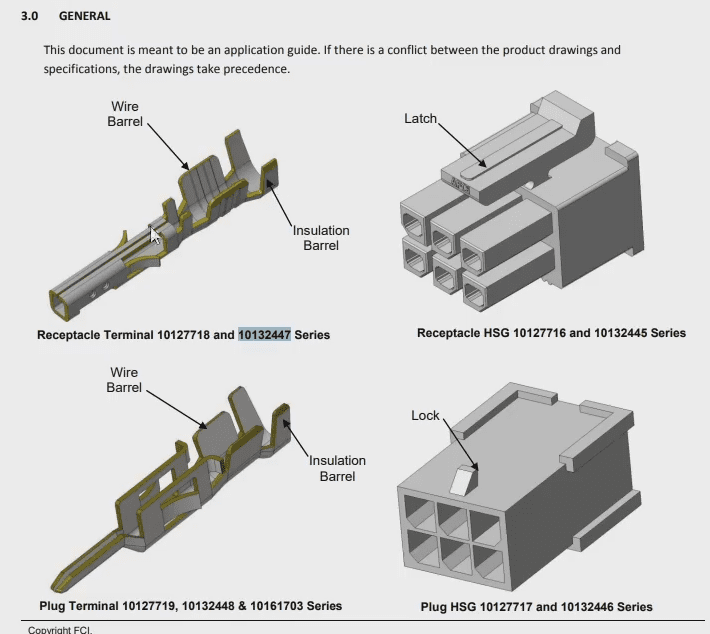 3.0 GENERAL

This document is meant to be an application guide. If there is a conflict between the product drawings and specifications, the drawings take precedence.

Wire Barrel

Insulation Barrel

Receptacle Terminal 10127718 and 10132447 Series

Latch

Receptacle HSG 10127716 and 10132445 Series

Wire Barrel

Insulation Barrel

Plug Terminal 10127719, 10132448 & 10161703 Series

Lock

Plug HSG 10127717 and 10132446 Series

Copyright FCI.