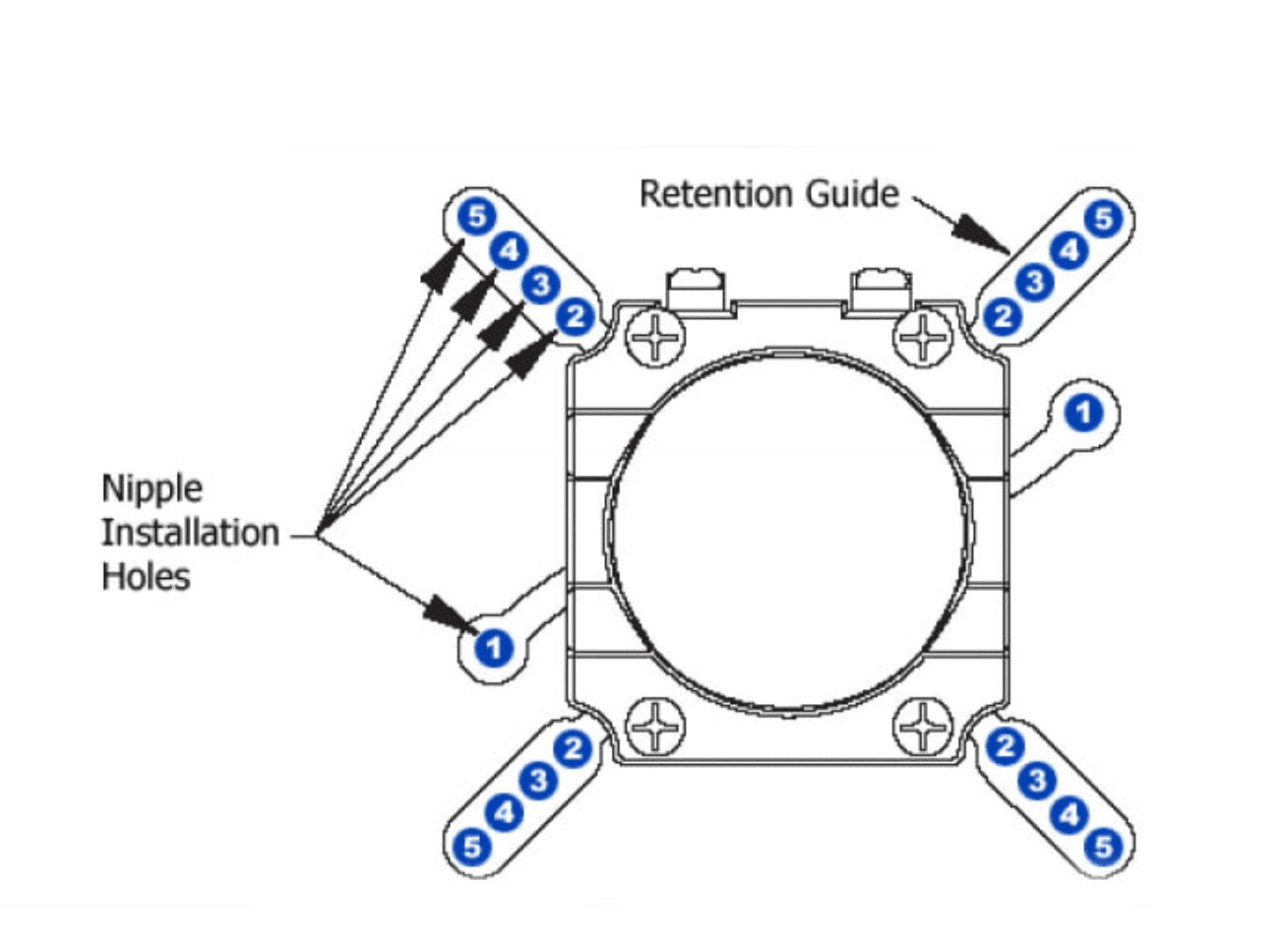 Retention Guide

5
4
3
2

5
4
3
2

1

Nipple Installation Holes

1

2
3
4
5

2
3
4
5