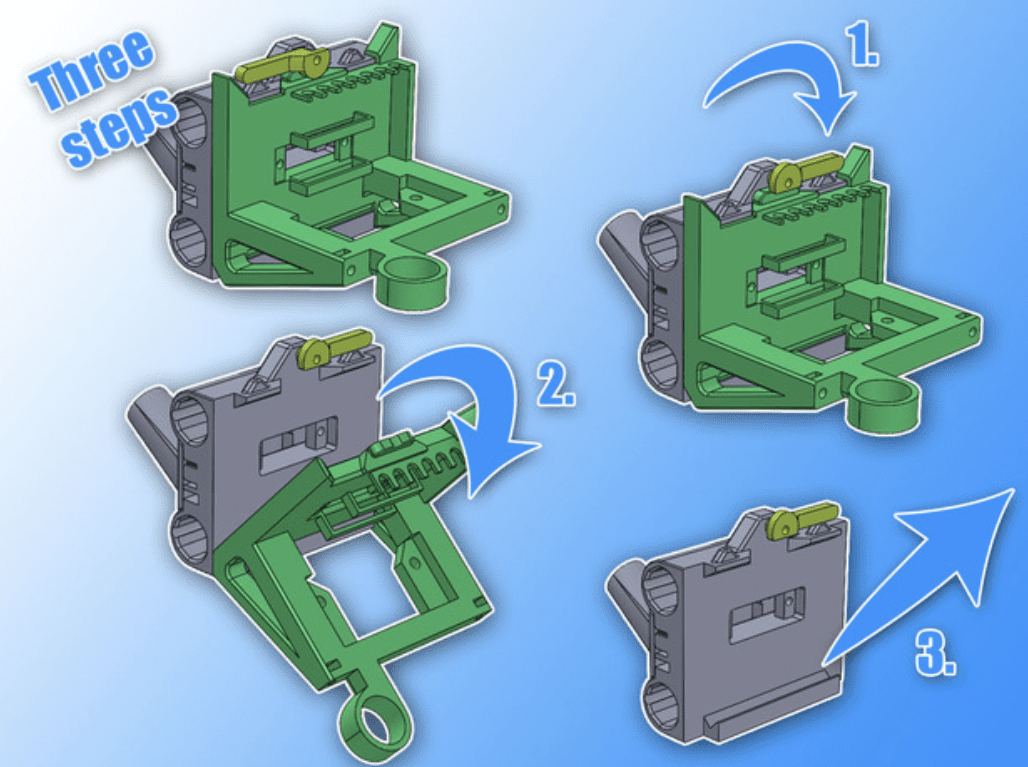 Three steps

1.

2.

3.