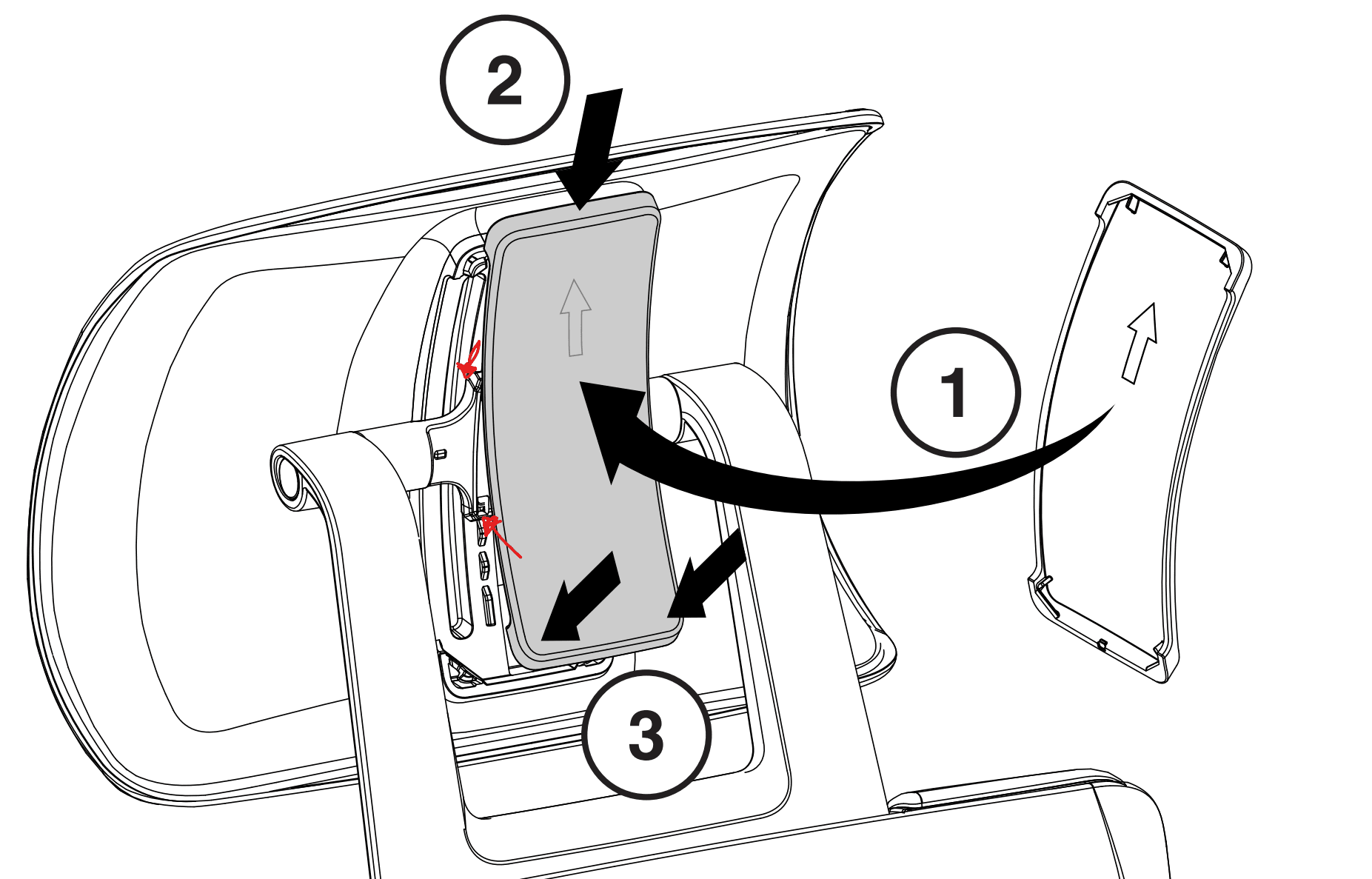 2
1
3