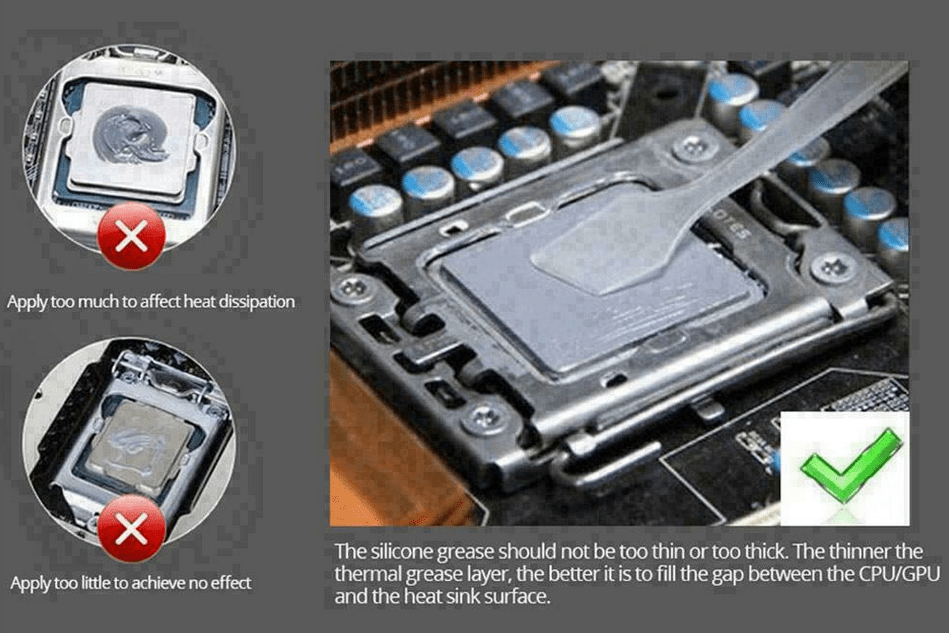 Apply too much to affect heat dissipation

Apply too little to achieve no effect

The silicone grease should not be too thin or too thick. The thinner the thermal grease layer, the better it is to fill the gap between the CPU/GPU and the heat sink surface.