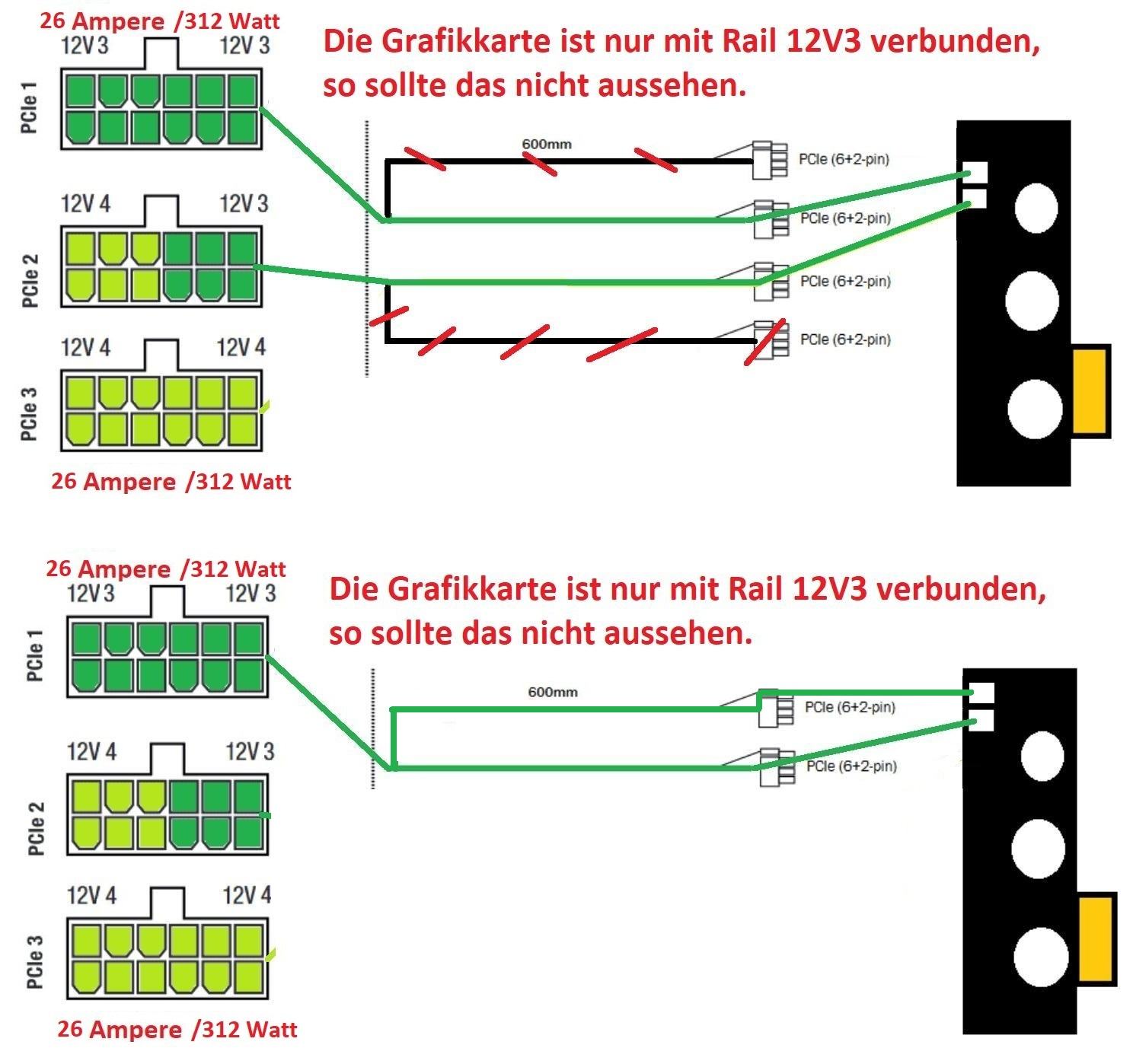 26 Ampere /312 Watt
12V 3
12V 3
PCIe 1
12V 4
12V 3
PCIe 2
12V 4
12V 4
PCIe 3
26 Ampere /312 Watt

Die Grafikkarte ist nur mit Rail 12V3 verbunden, so sollte das nicht aussehen.

600mm
PCIe (6+2-pin)
PCIe (6+2-pin)
PCIe (6+2-pin)
PCIe (6+2-pin)

26 Ampere /312 Watt
12V 3
12V 3
PCIe 1
12V 4
12V 3
PCIe 2
12V 4
12V 4
PCIe 3
26 Ampere /312 Watt

Die Grafikkarte ist nur mit Rail 12V3 verbunden, so sollte das nicht aussehen.

600mm
PCIe (6+2-pin)
PCIe (6+2-pin)