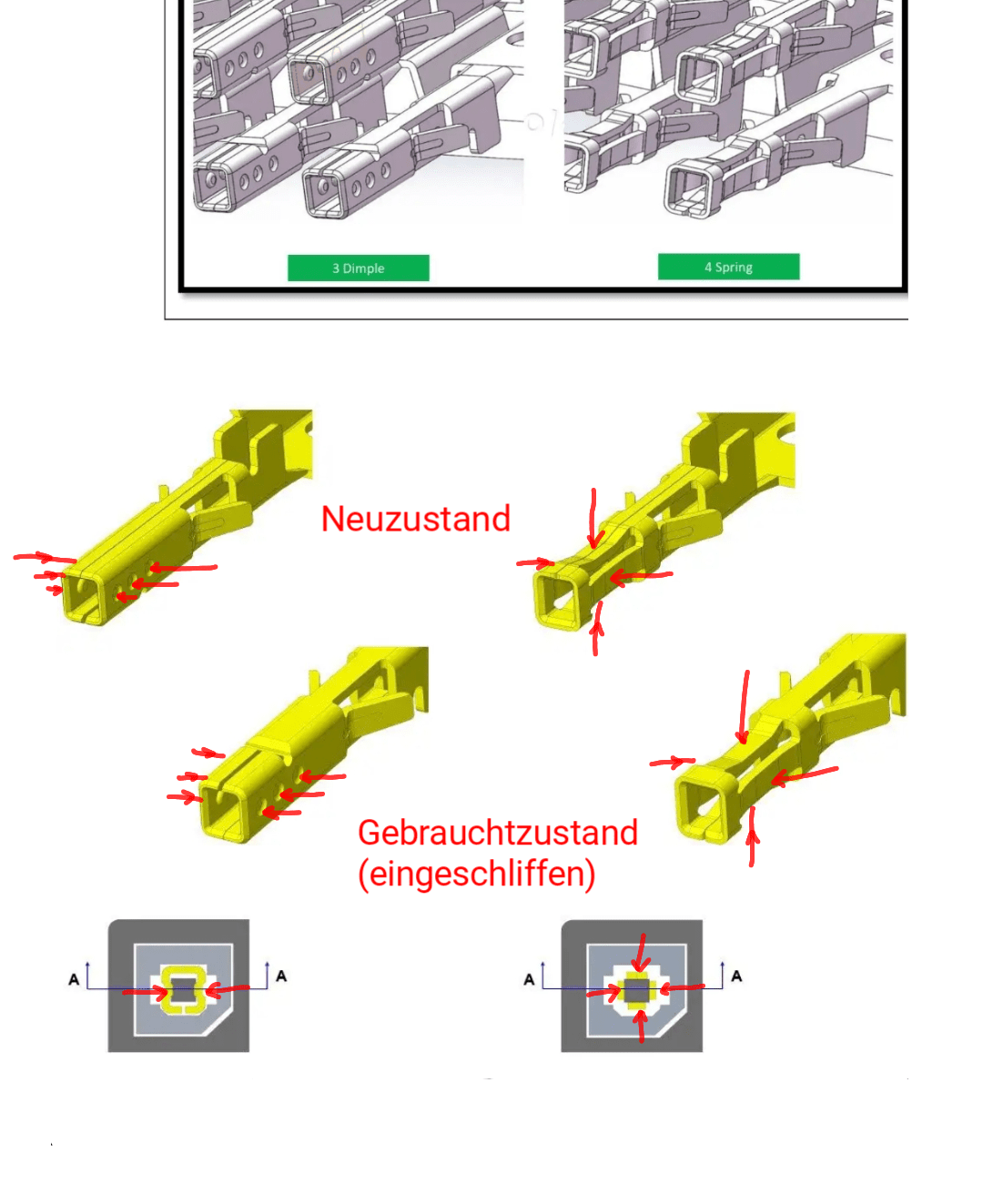 3 Dimple

4 Spring

Neuzustand

Gebrauchtzustand
(eingeschliffen)

A

A

A

A