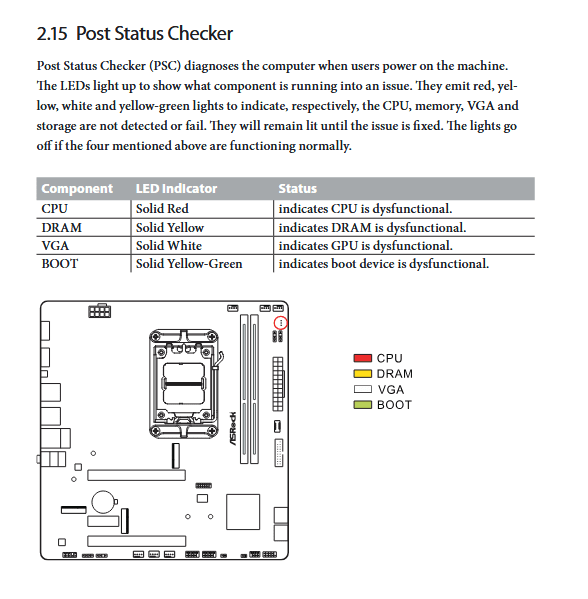 2.15 Post Status Checker

Post Status Checker (PSC) diagnoses the computer when users power on the machine. The LEDs light up to show what component is running into an issue. They emit red, yellow, white and yellow-green lights to indicate, respectively, the CPU, memory, VGA and storage are not detected or fail. They will remain lit until the issue is fixed. The lights go off if the four mentioned above are functioning normally.

| Component | LED Indicator | Status |
|---|---|---|
| CPU | Solid Red | indicates CPU is dysfunctional. |
| DRAM | Solid Yellow | indicates DRAM is dysfunctional. |
| VGA | Solid White | indicates GPU is dysfunctional. |
| BOOT | Solid Yellow-Green | indicates boot device is dysfunctional. |

ASRock

CPU
DRAM
VGA
BOOT