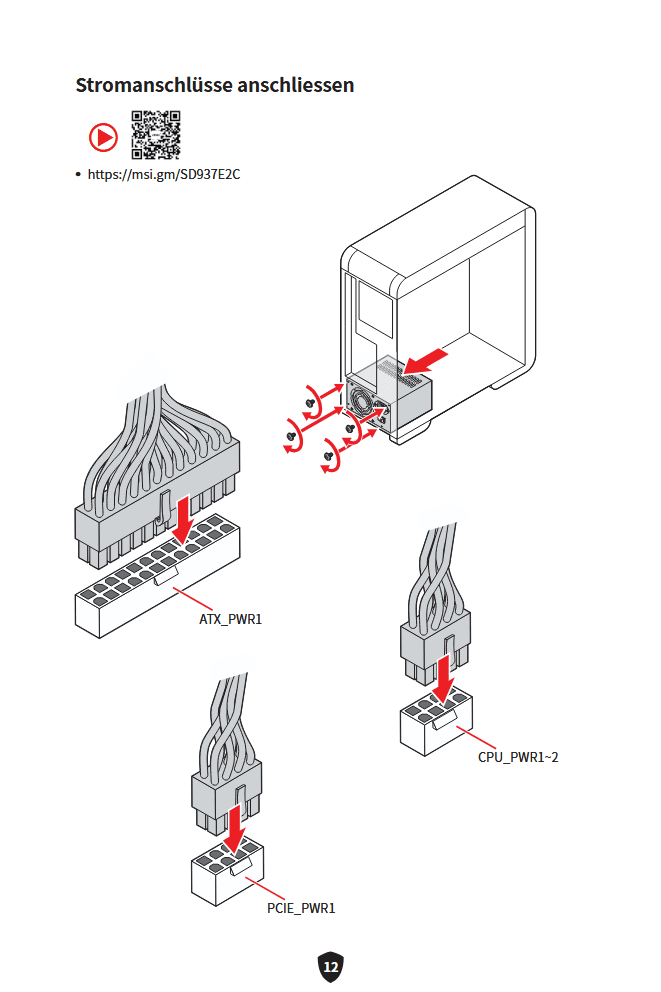 Stromanschlüsse anschliessen

• https://msi.gm/SD937E2C

ATX_PWR1

CPU_PWR1~2

PCIE_PWR1

12