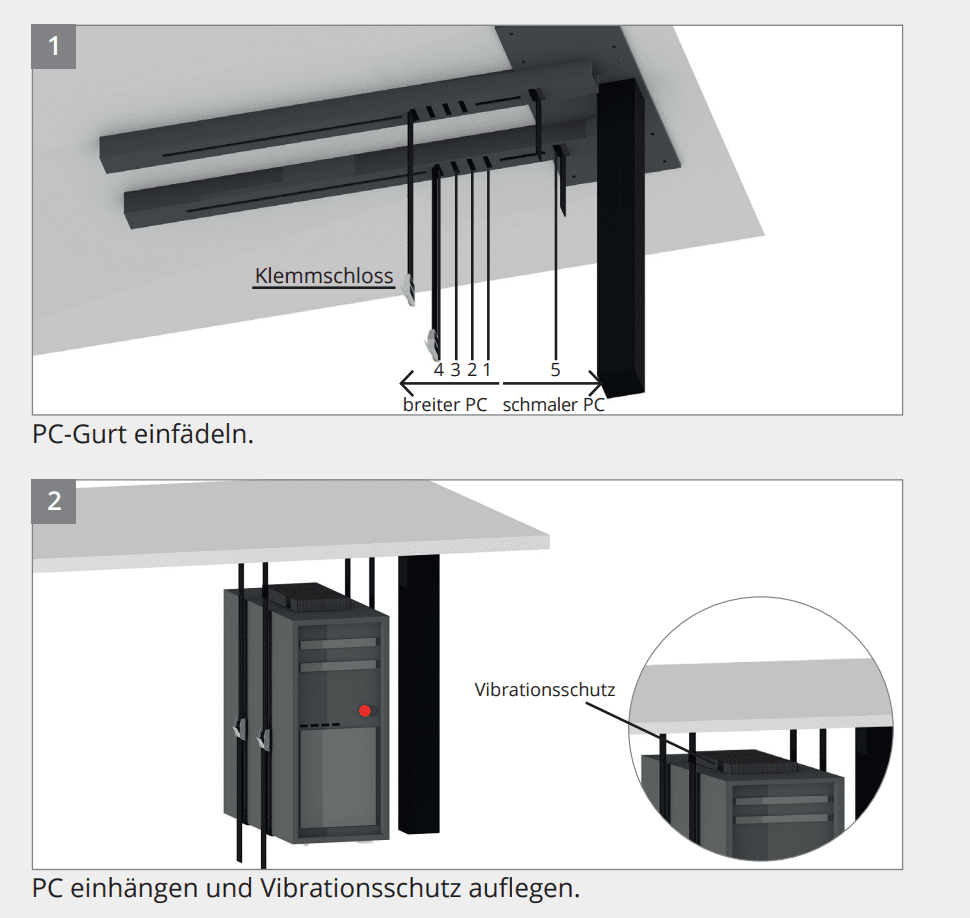 1

Klemmschloss

4 3 2 1 5

breiter PC schmaler PC

PC-Gurt einfädeln.

2

Vibrationsschutz

PC einhängen und Vibrationsschutz auflegen.