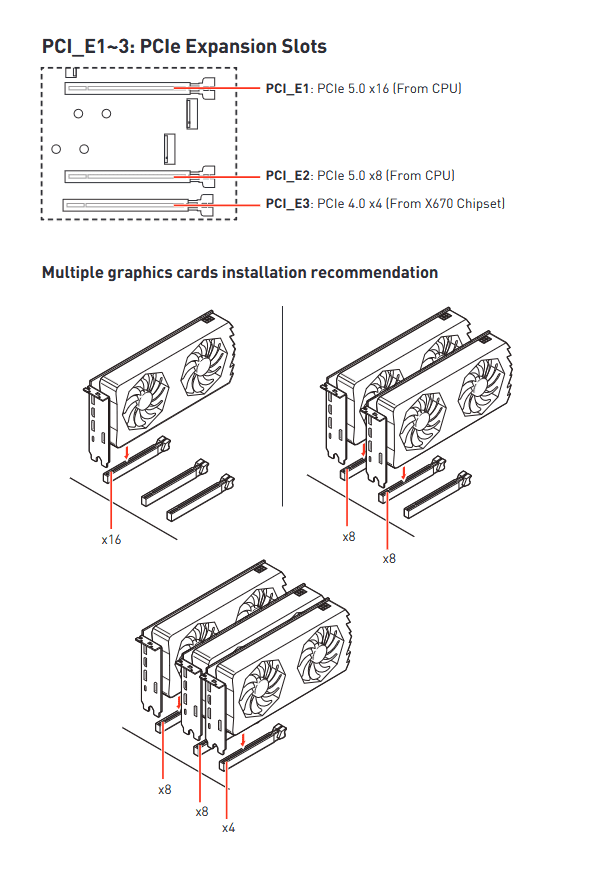 PCI_E1~3: PCIe Expansion Slots

PCI_E1: PCIe 5.0 x16 (From CPU)

PCI_E2: PCIe 5.0 x8 (From CPU)

PCI_E3: PCIe 4.0 x4 (From X670 Chipset)

Multiple graphics cards installation recommendation

x16

x8

x8

x8

x8

x4