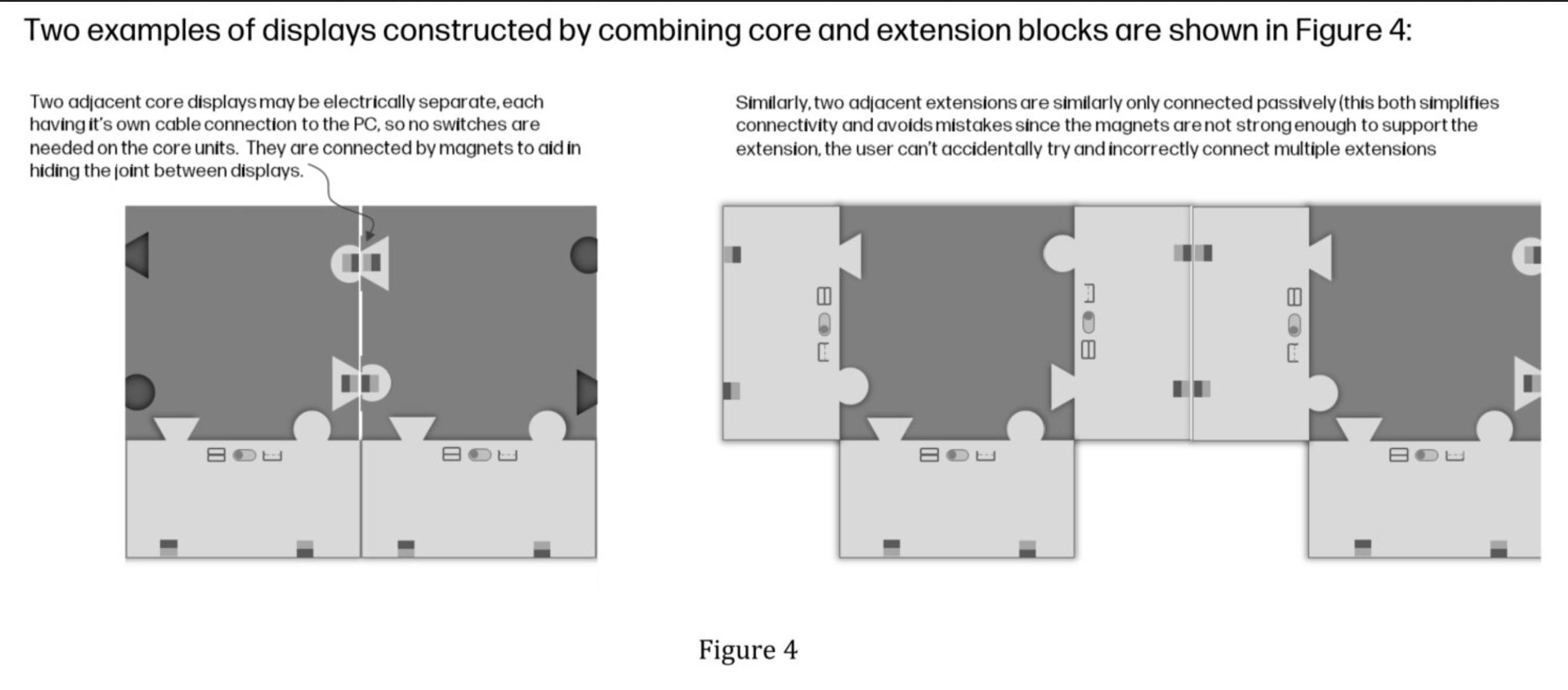 Two examples of displays constructed by combining core and extension blocks are shown in Figure 4:

Two adjacent core displays may be electrically separate, each having it's own cable connection to the PC, so no switches are needed on the core units. They are connected by magnets to aid in hiding the joint between displays.

Similarly, two adjacent extensions are similarly only connected passively (this both simplifies connectivity and avoids mistakes since the magnets are not strong enough to support the extension, the user can't accidentally try and incorrectly connect multiple extensions

Figure 4